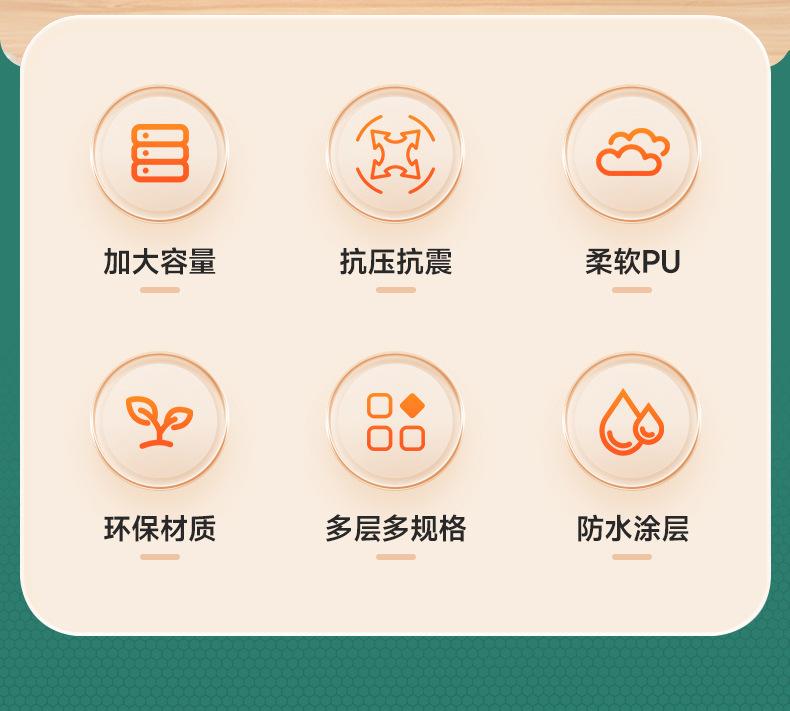 加大容量

抗压抗震

柔软PU

环保材质

多层多规格

防水涂层