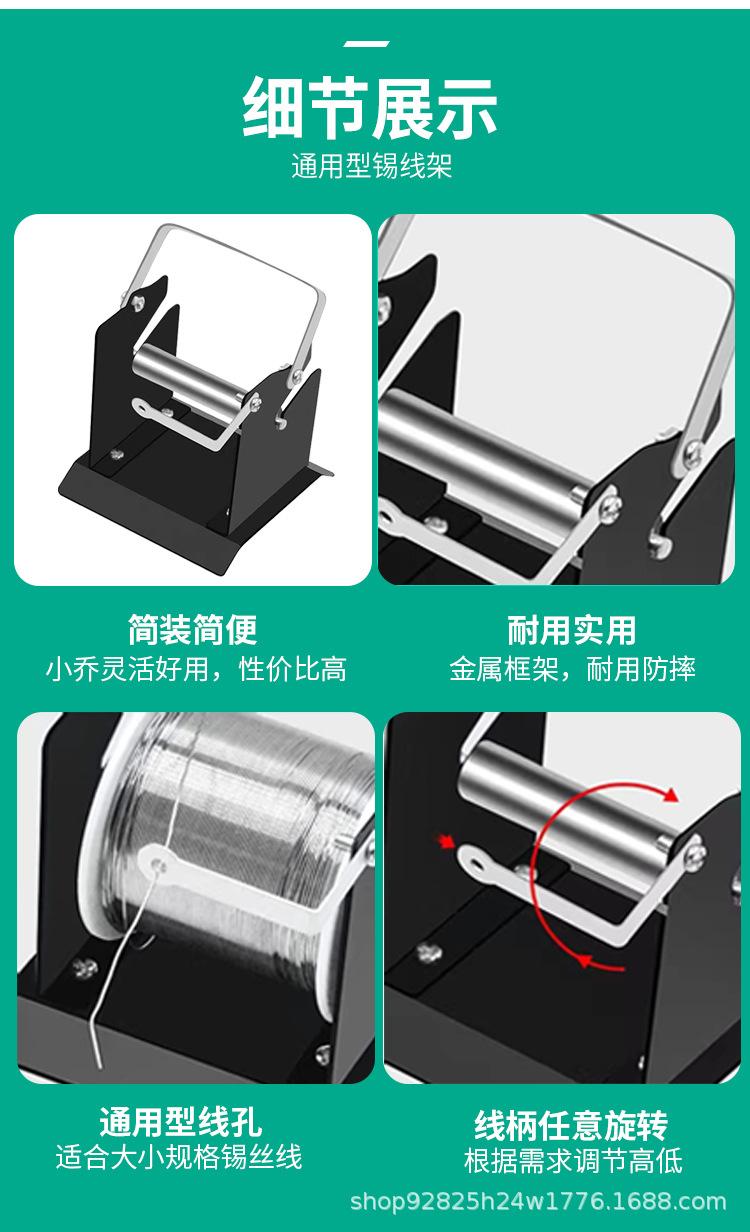 细节展示
通用型锡线架

简装简便
小乔灵活好用，性价比高

耐用实用
金属框架，耐用防摔

通用型线孔
适合大小规格锡丝线

线柄任意旋转
根据需求调节高低

shop92825h24w1776.1688.com