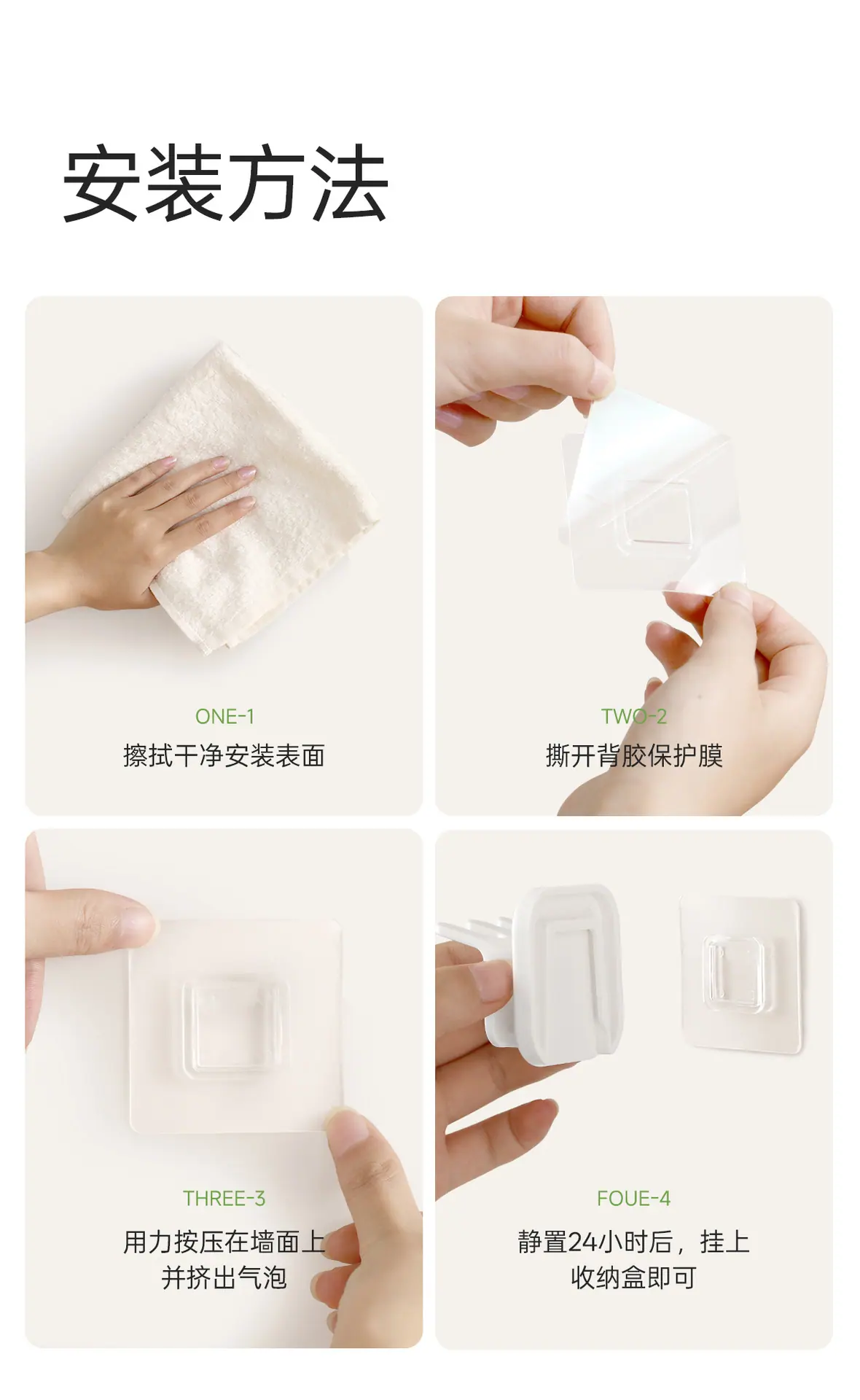 安装方法

ONE-1

擦拭干净安装表面

TWO-2

撕开背胶保护膜

THREE-3

用力按压在墙面上并挤出气泡

FOUE-4

静置24小时后，挂上收纳盒即可