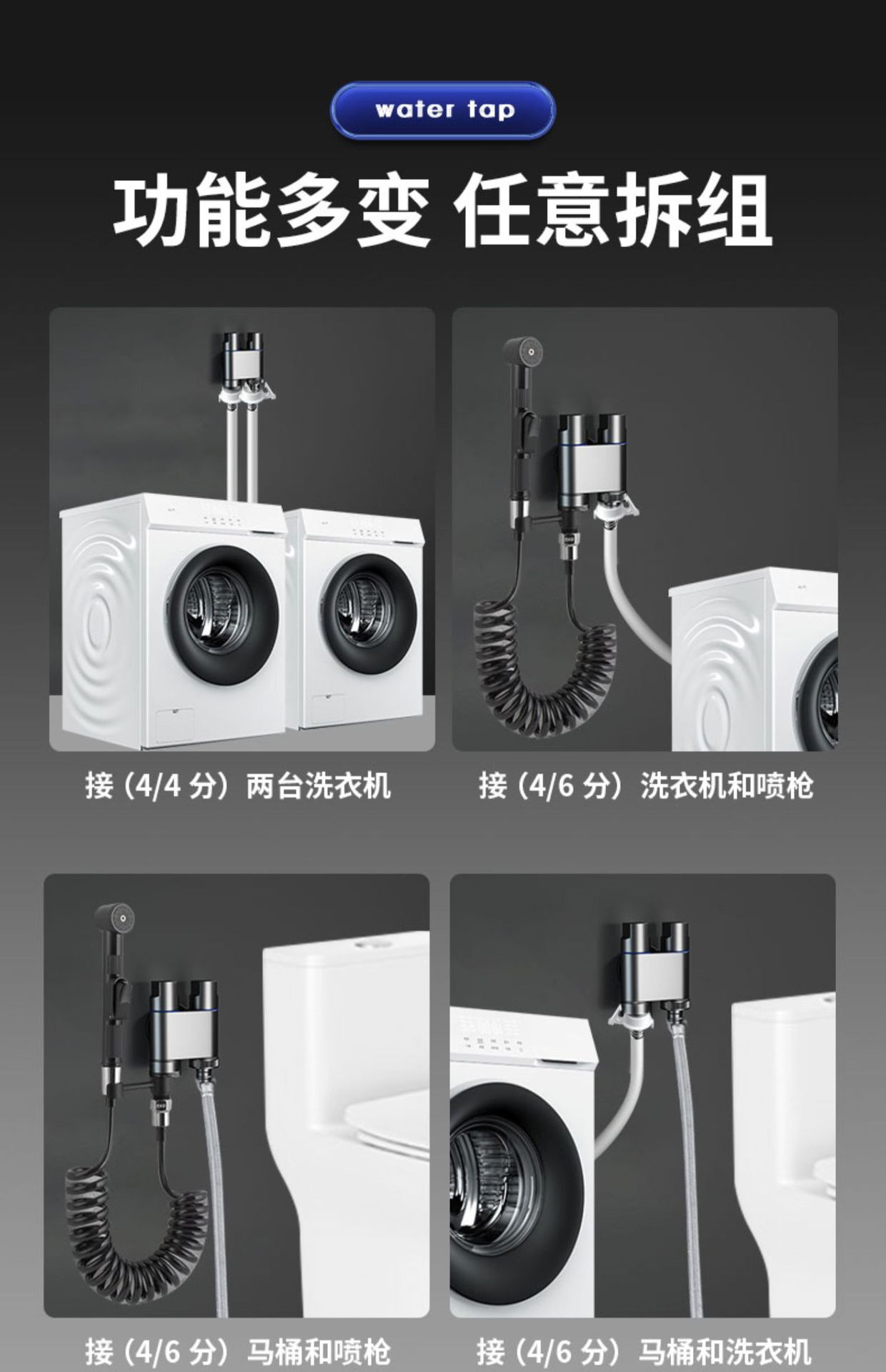 water tap

功能多变 任意拆组

接（4/4 分）两台洗衣机

接（4/6 分）洗衣机和喷枪

接（4/6 分）马桶和喷枪

接（4/6 分）马桶和洗衣机