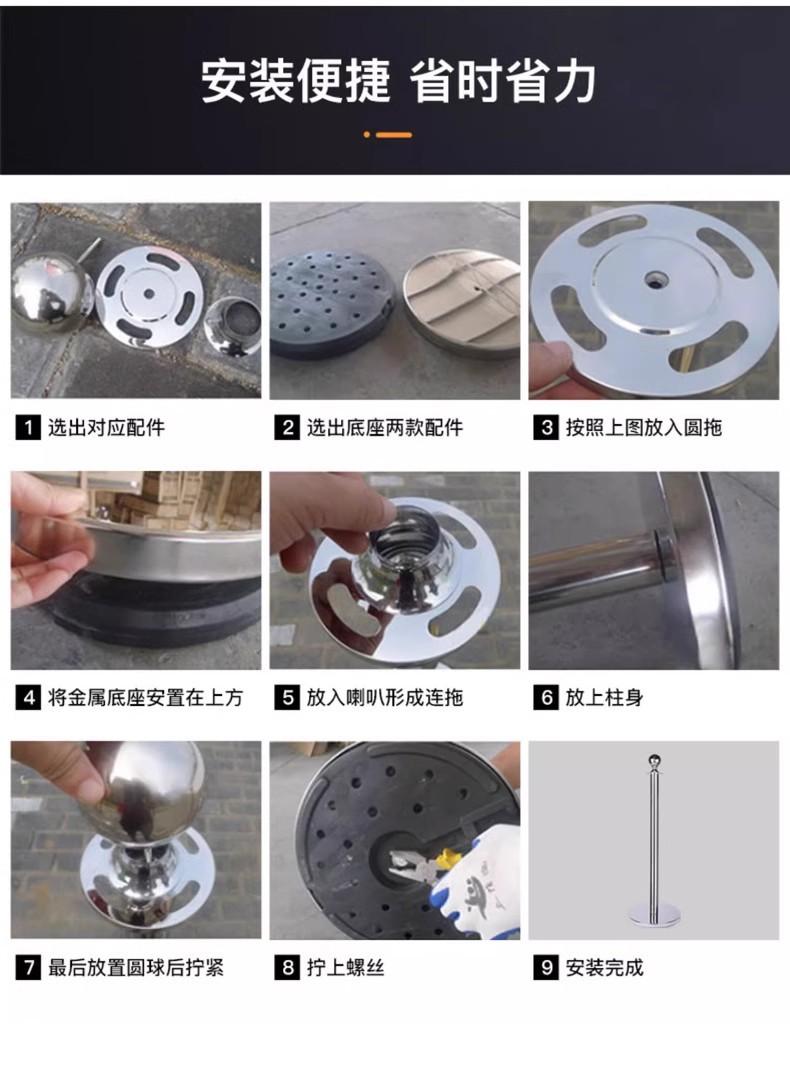 安装便捷 省时省力

1 选出对应配件

2 选出底座两款配件

3 按照上图放入圆拖

4 将金属底座安置在上方

5 放入喇叭形成连拖

6 放上柱身

7 最后放置圆球后拧紧

8 拧上螺丝

9 安装完成