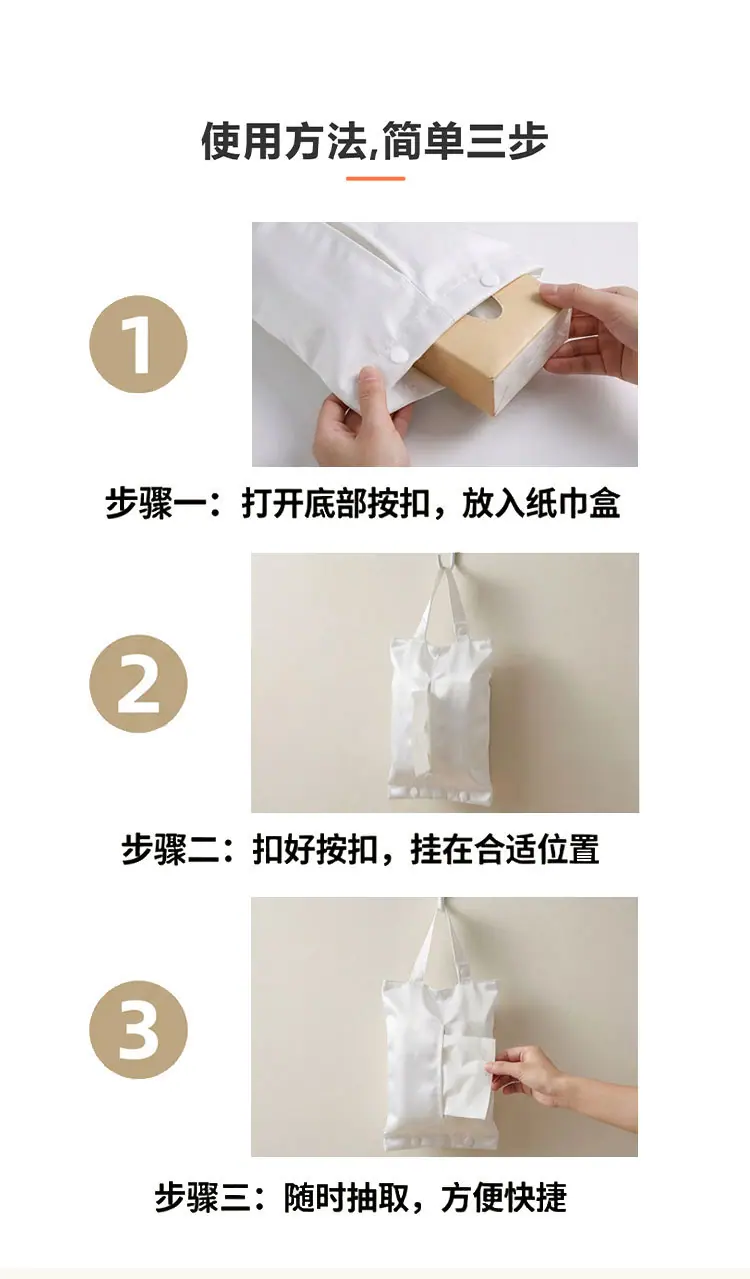 使用方法,简单三步

1

步骤一：打开底部按扣，放入纸巾盒

2

步骤二：扣好按扣，挂在合适位置

3

步骤三：随时抽取，方便快捷