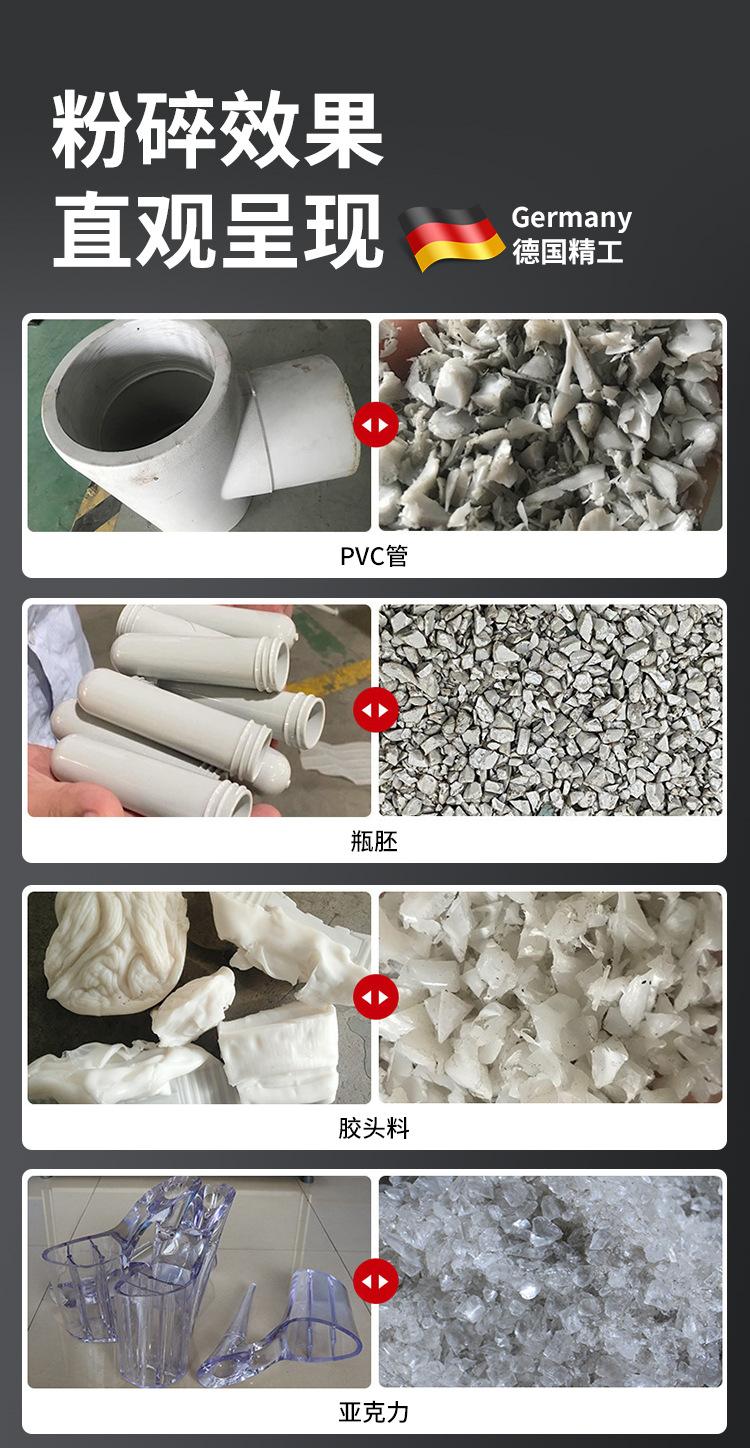 粉碎效果
直观呈现

Germany
德国精工

PVC管

瓶胚

胶头料

亚克力