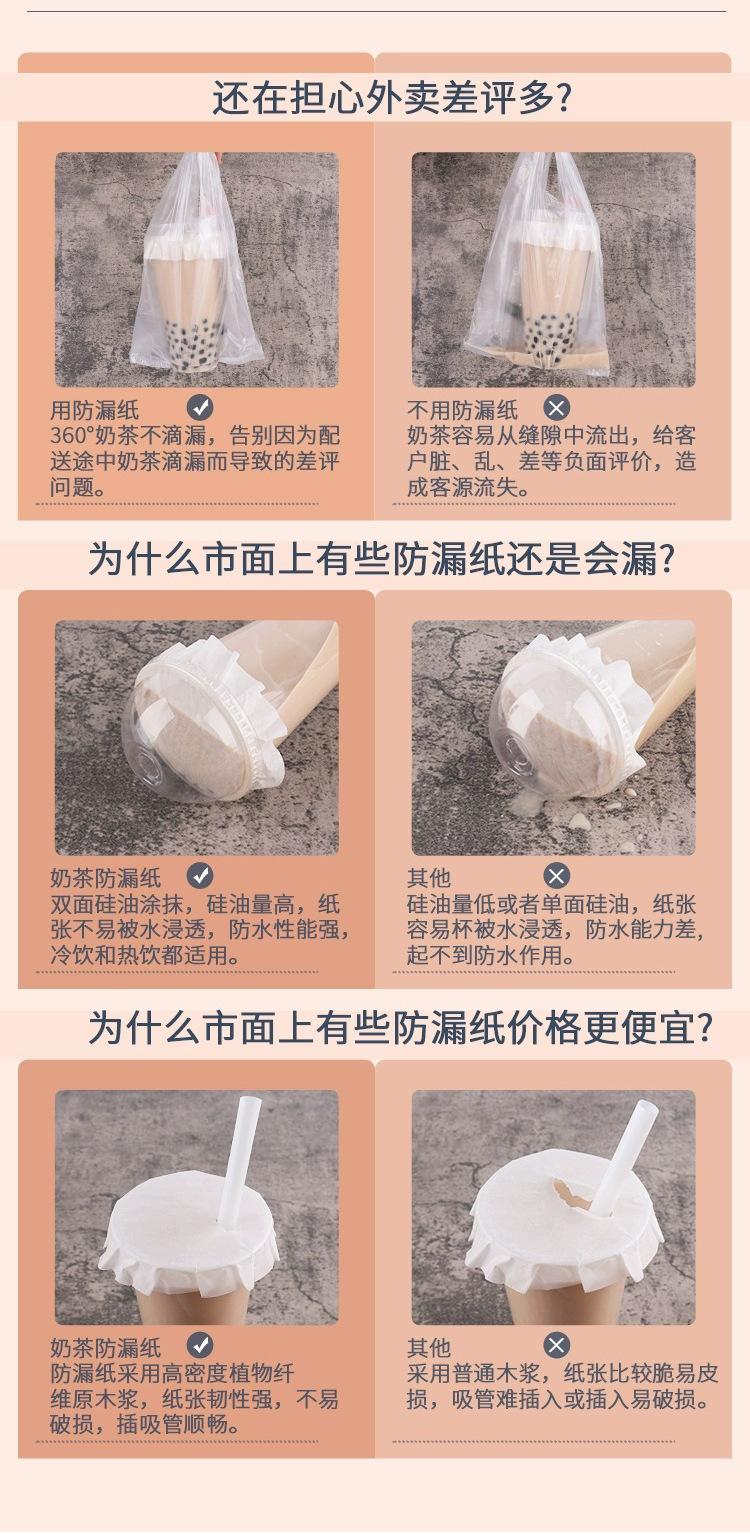 还在担心外卖差评多?

用防漏纸
360°奶茶不滴漏，告别因为配送途中奶茶滴漏而导致的差评问题。

不用防漏纸
奶茶容易从缝隙中流出，给客户脏、乱、差等负面评价，造成客源流失。

为什么市面上有些防漏纸还是会漏?

奶茶防漏纸
双面硅油涂抹，硅油量高，纸张不易被水浸透，防水性能强，冷饮和热饮都适用。

其他
硅油量低或者单面硅油，纸张容易杯被水浸透，防水能力差，起不到防水作用。

为什么市面上有些防漏纸价格更便宜?

奶茶防漏纸
防漏纸采用高密度植物纤维原木浆，纸张韧性强，不易破损，插吸管顺畅。

其他
采用普通木浆，纸张比较脆易皮损，吸管难插入或插入易破损。