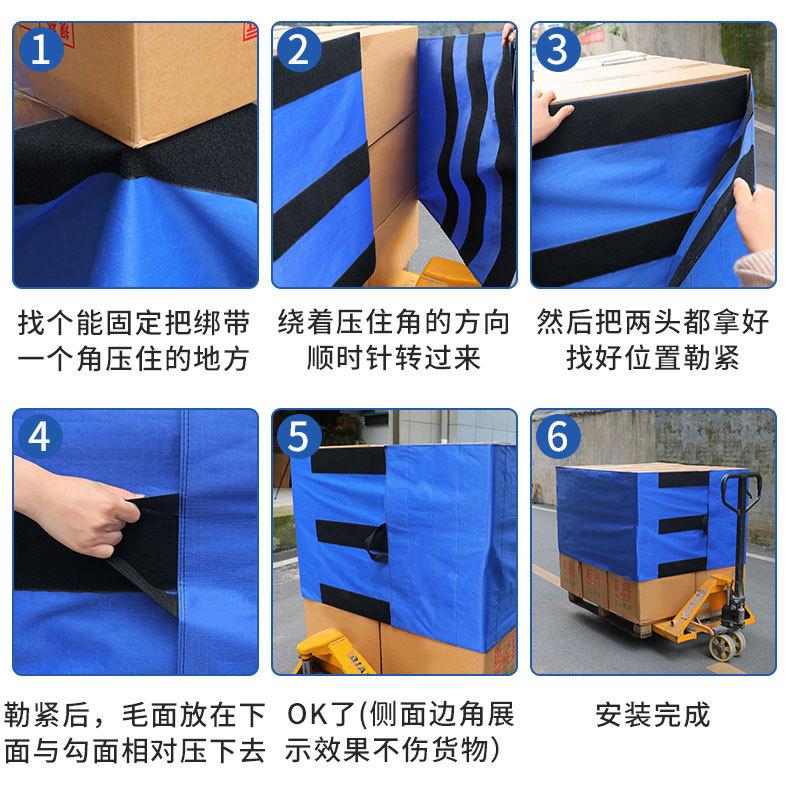 1

找个能固定把绑带一个角压住的地方

2

绕着压住角的方向顺时针转过来

3

然后把两头都拿好找好位置勒紧

4

勒紧后，毛面放在下面与勾面相对压下去

5

OK了(侧面边角展示效果不伤货物)

6

安装完成