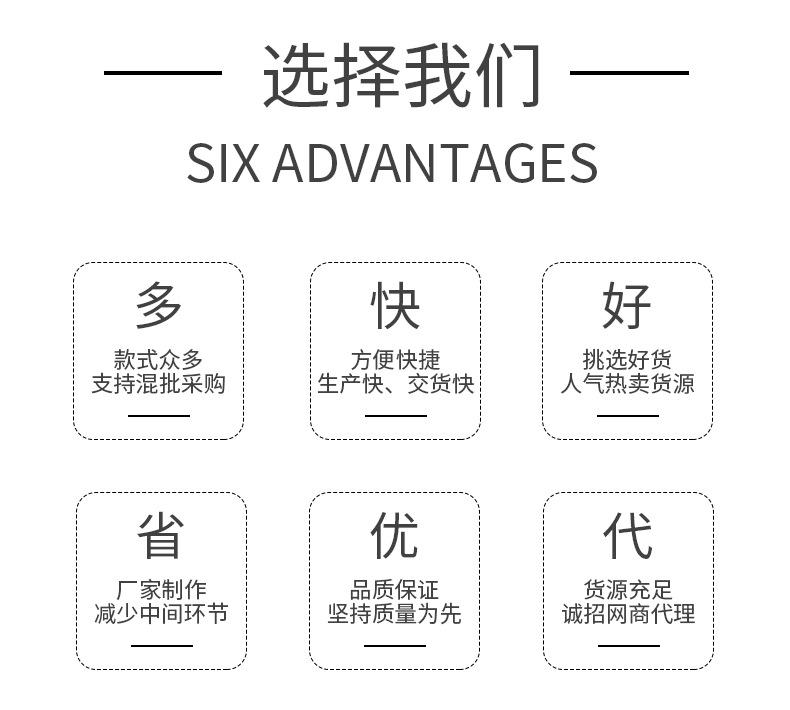 选择我们

SIX ADVANTAGES

多

款式众多
支持混批采购

快

方便快捷
生产快、交货快

好

挑选好货
人气热卖货源

省

厂家制作
减少中间环节

优

品质保证
坚持质量为先

代

货源充足
诚招网商代理