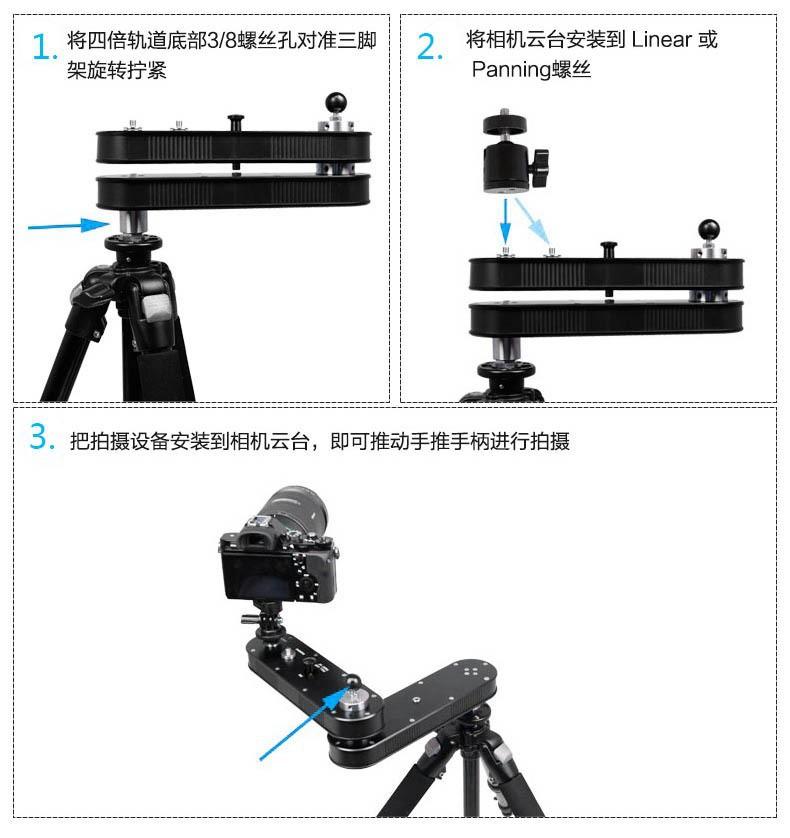 1. 将四倍轨道底部3/8螺丝孔对准三脚架旋转拧紧

2. 将相机云台安装到 Linear 或 Panning螺丝

3. 把拍摄设备安装到相机云台，即可推动手推手柄进行拍摄