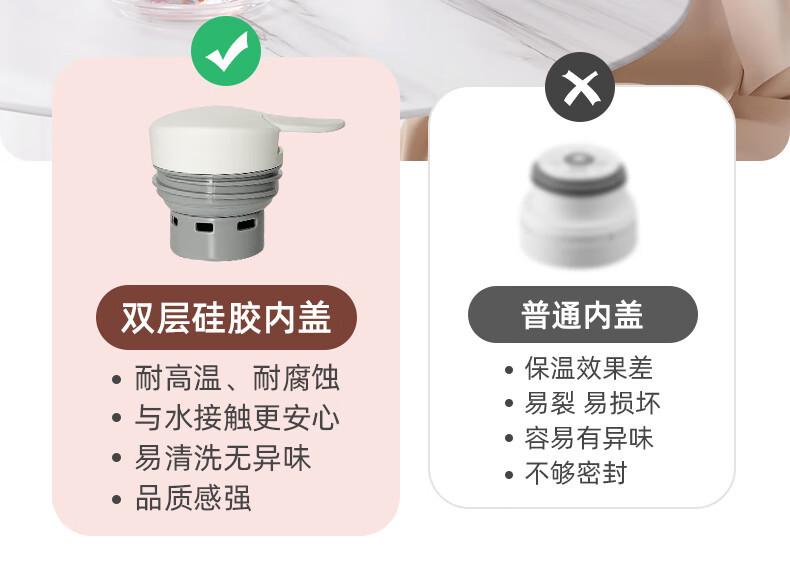 双层硅胶内盖

• 耐高温、耐腐蚀
• 与水接触更安心
• 易清洗无异味
• 品质感强

普通内盖

• 保温效果差
• 易裂 易损坏
• 容易有异味
• 不够密封