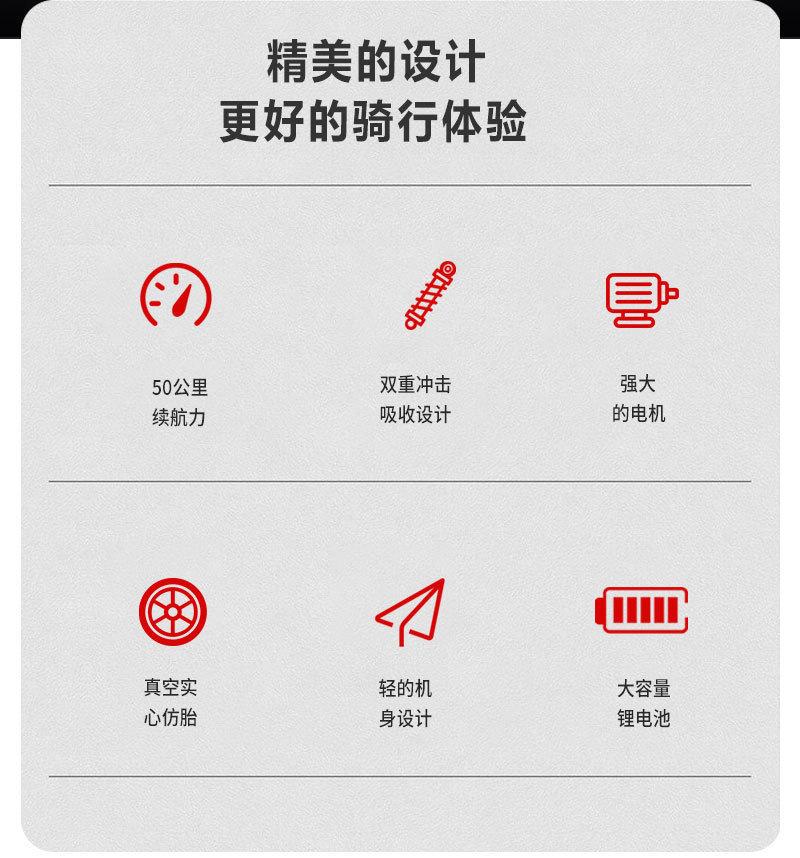 精美的设计
更好的骑行体验

50公里
续航力

双重冲击
吸收设计

强大
的电机

真空实
心仿胎

轻的机
身设计

大容量
锂电池