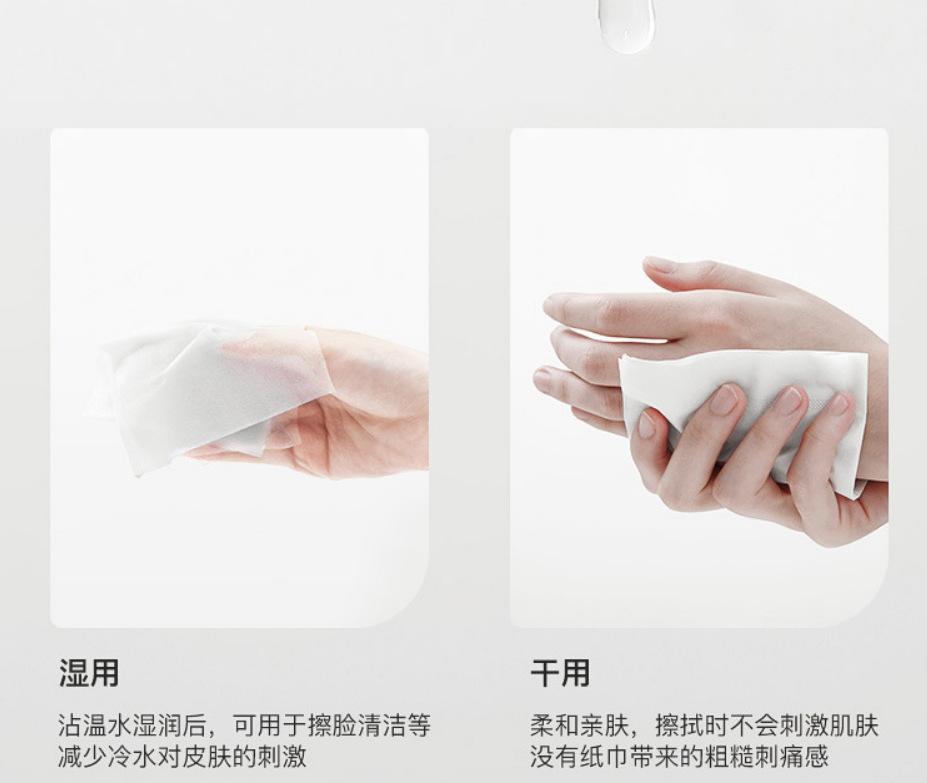 湿用

沾温水湿润后，可用于擦脸清洁等
减少冷水对皮肤的刺激

干用

柔和亲肤，擦拭时不会刺激肌肤
没有纸巾带来的粗糙刺痛感