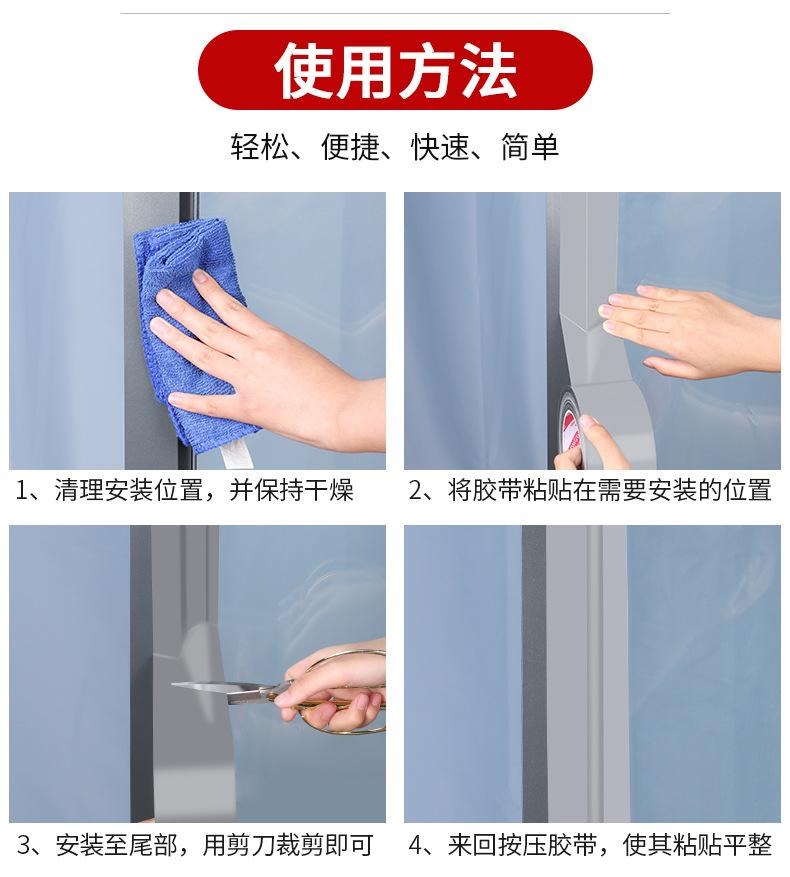 使用方法

轻松、便捷、快速、简单

1、清理安装位置，并保持干燥

2、将胶带粘贴在需要安装的位置

3、安装至尾部，用剪刀裁剪即可

4、来回按压胶带，使其粘贴平整