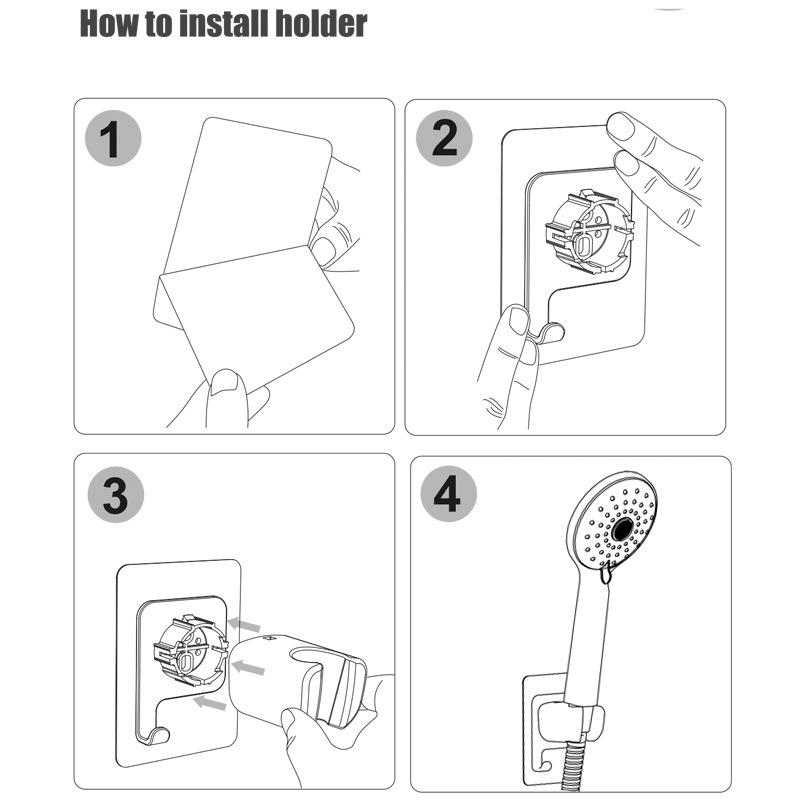 How to install holder

1

2

3

4