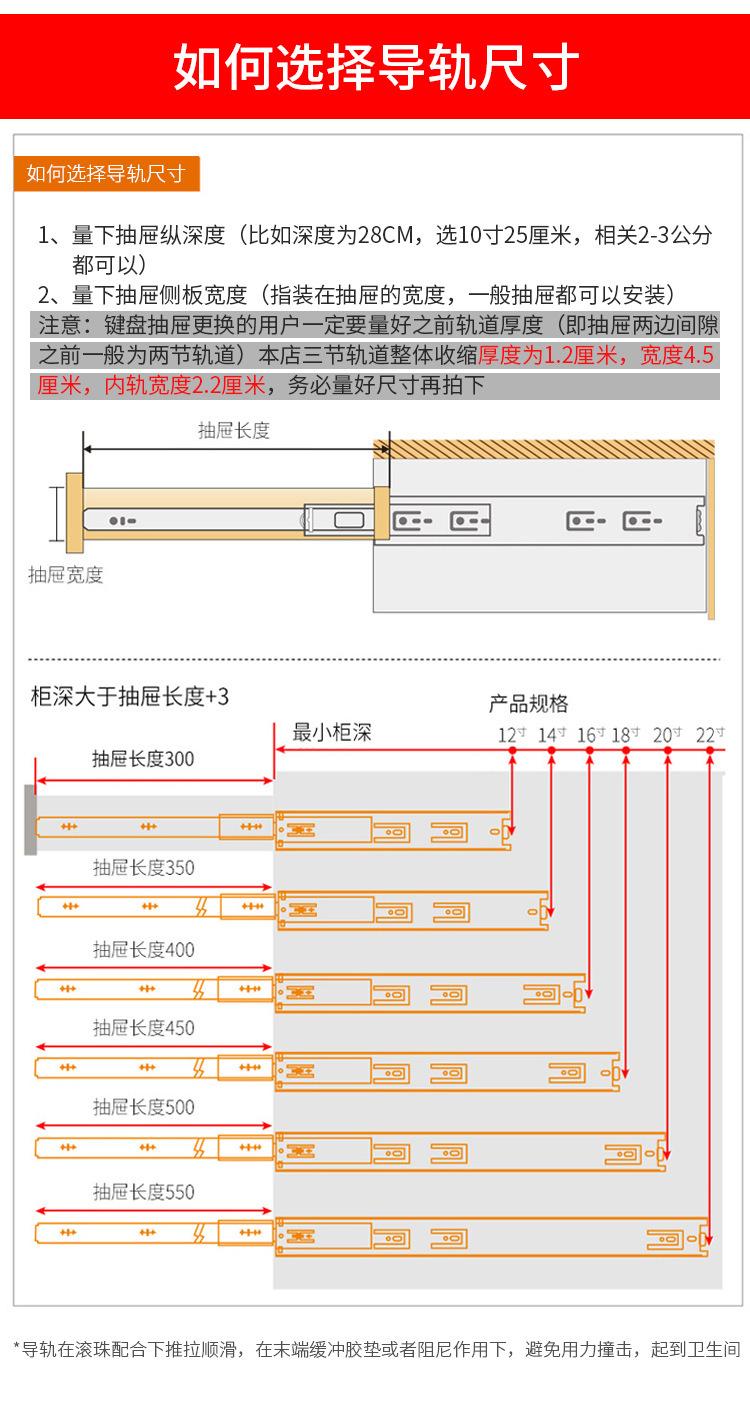 如何选择导轨尺寸

如何选择导轨尺寸

1、量下抽屉纵深度（比如深度为28CM，选10寸25厘米，相关2-3公分都可以）
2、量下抽屉侧板宽度（指装在抽屉的宽度，一般抽屉都可以安装）
注意：键盘抽屉更换的用户一定要量好之前轨道厚度（即抽屉两边间隙之前一般为两节轨道）本店三节轨道整体收缩厚度为1.2厘米，宽度4.5厘米，内轨宽度2.2厘米，务必量好尺寸再拍下

抽屉长度
抽屉宽度

柜深大于抽屉长度+3
产品规格
最小柜深
12寸 14寸 16寸 18寸 20寸 22寸
抽屉长度300
抽屉长度350
抽屉长度400
抽屉长度450
抽屉长度500
抽屉长度550

*导轨在滚珠配合下推拉顺滑，在末端缓冲胶垫或者阻尼作用下，避免用力撞击，起到卫生间