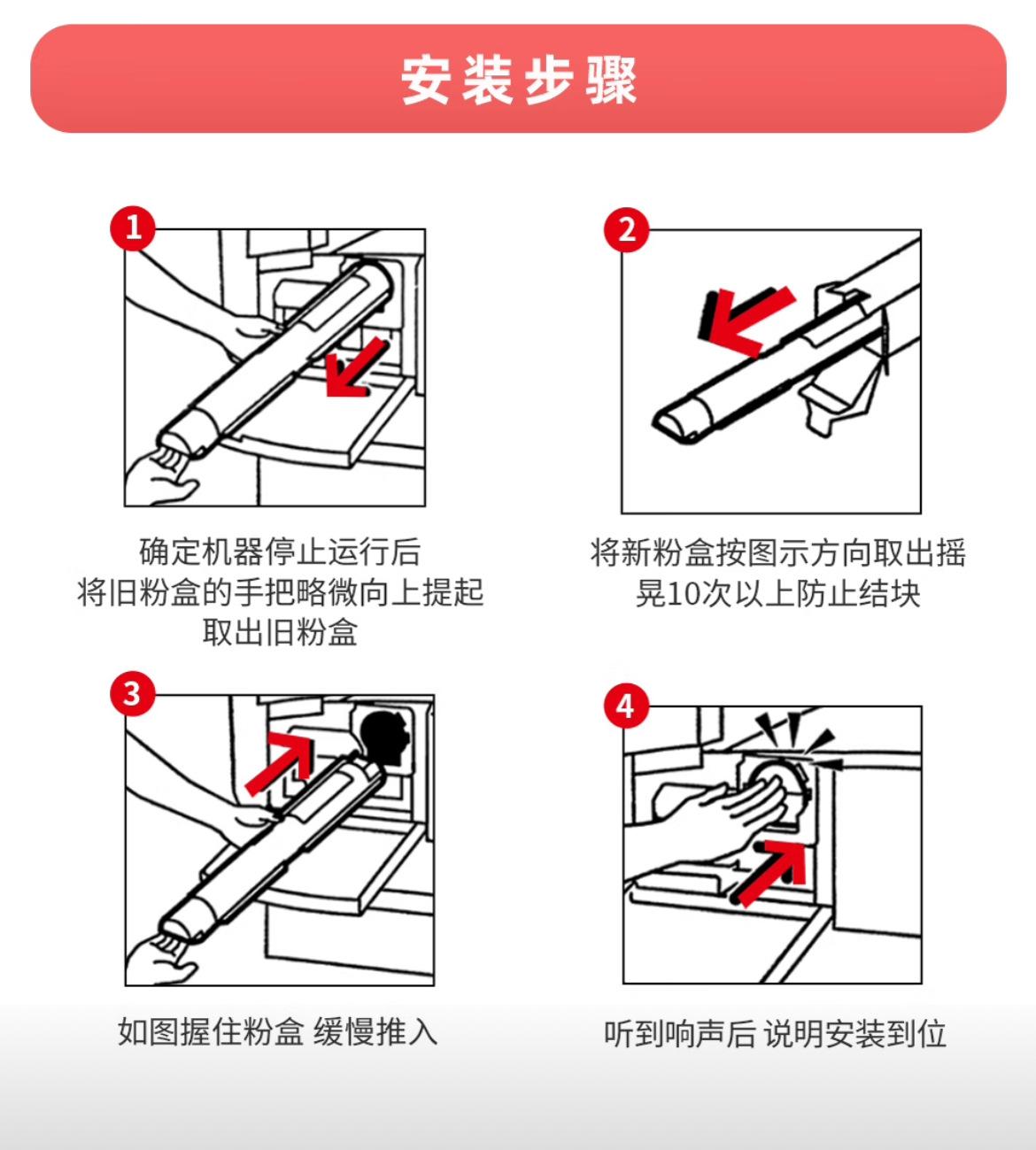 安装步骤

1

确定机器停止运行后
将旧粉盒的手把略微向上提起
取出旧粉盒

2

将新粉盒按图示方向取出摇晃10次以上防止结块

3

如图握住粉盒 缓慢推入

4

听到响声后 说明安装到位