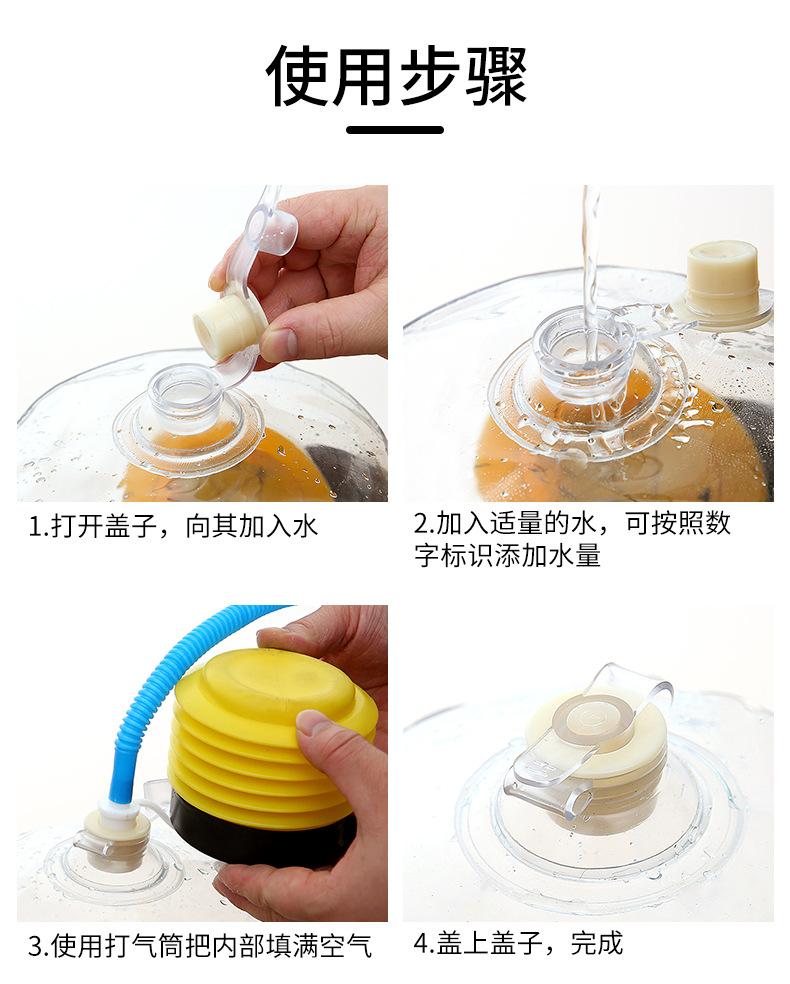 使用步骤

1.打开盖子，向其加入水

2.加入适量的水，可按照数字标识添加水量

3.使用打气筒把内部填满空气

4.盖上盖子，完成