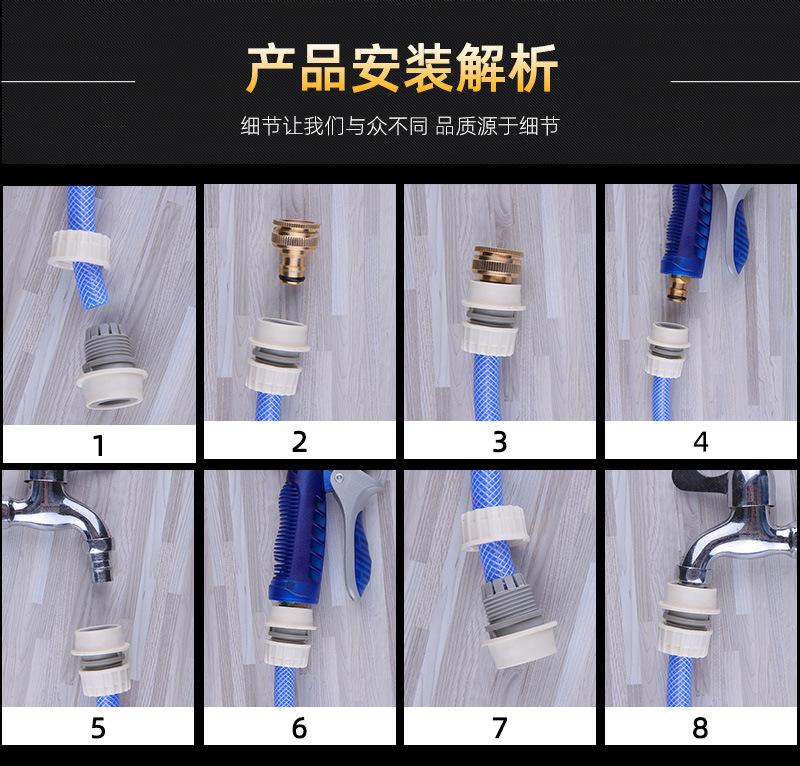 产品安装解析

细节让我们与众不同 品质源于细节

1

2

3

4

5

6

7

8