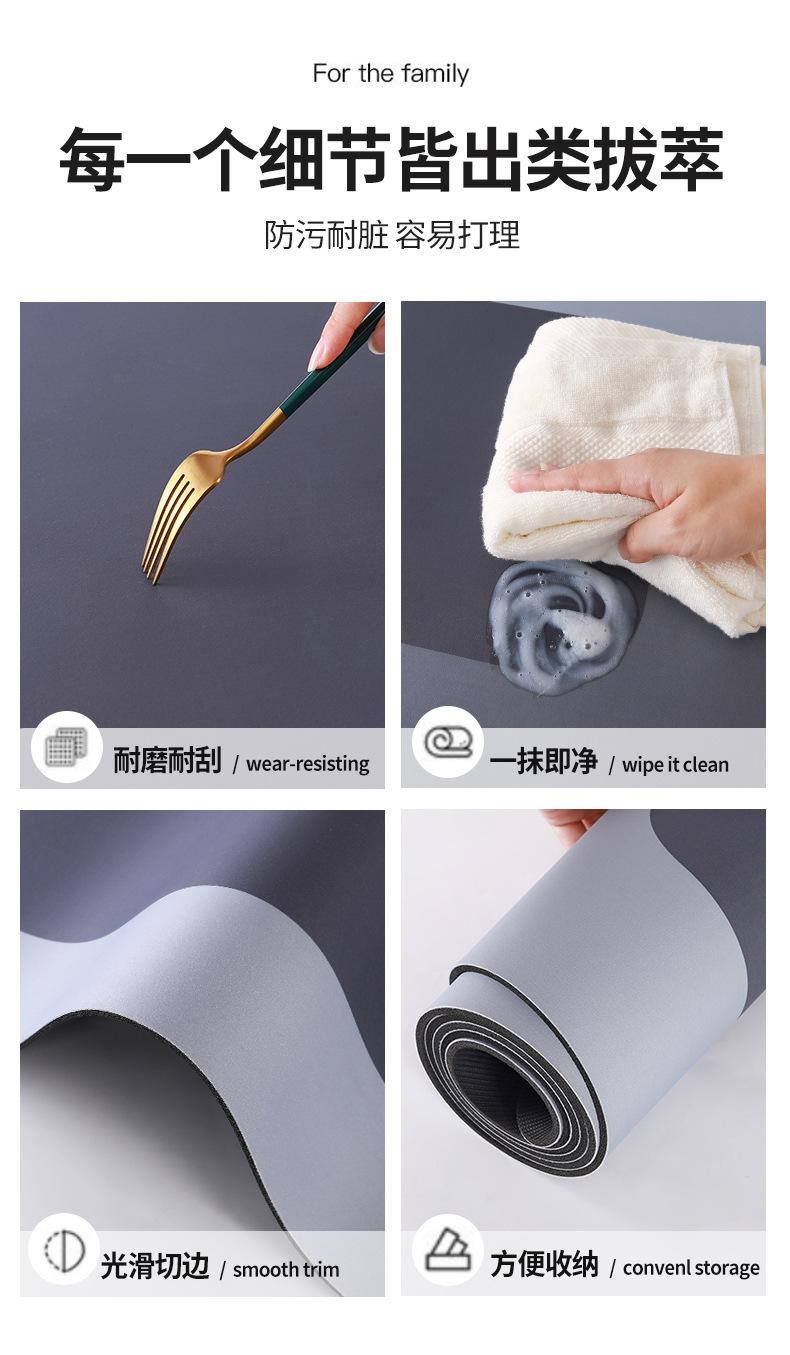 For the family

每一个细节皆出类拔萃

防污耐脏 容易打理

耐磨耐刮 / wear-resisting

一抹即净 / wipe it clean

光滑切边 / smooth trim

方便收纳 / convenl storage