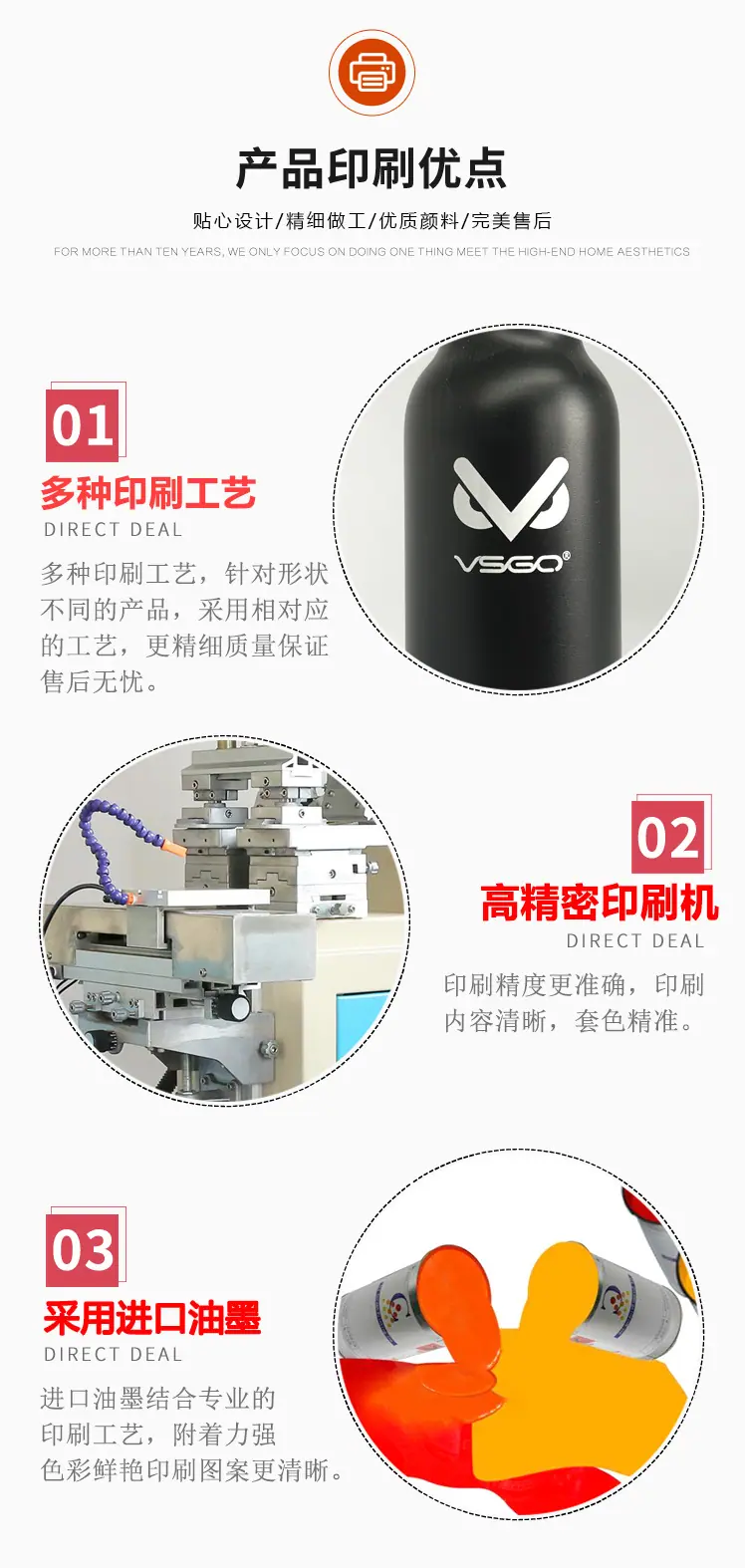 产品印刷优点

贴心设计/精细做工/优质颜料/完美售后

FOR MORE THAN TEN YEARS, WE ONLY FOCUS ON DOING ONE THING MEET THE HIGH-END HOME AESTHETICS

01

多种印刷工艺

DIRECT DEAL

多种印刷工艺，针对形状不同的产品，采用相对应的工艺，更精细质量保证售后无忧。

VSGO®

02

高精密印刷机

DIRECT DEAL

印刷精度更准确，印刷内容清晰，套色精准。

03

采用进口油墨

DIRECT DEAL

进口油墨结合专业的印刷工艺，附着力强色彩鲜艳印刷图案更清晰。