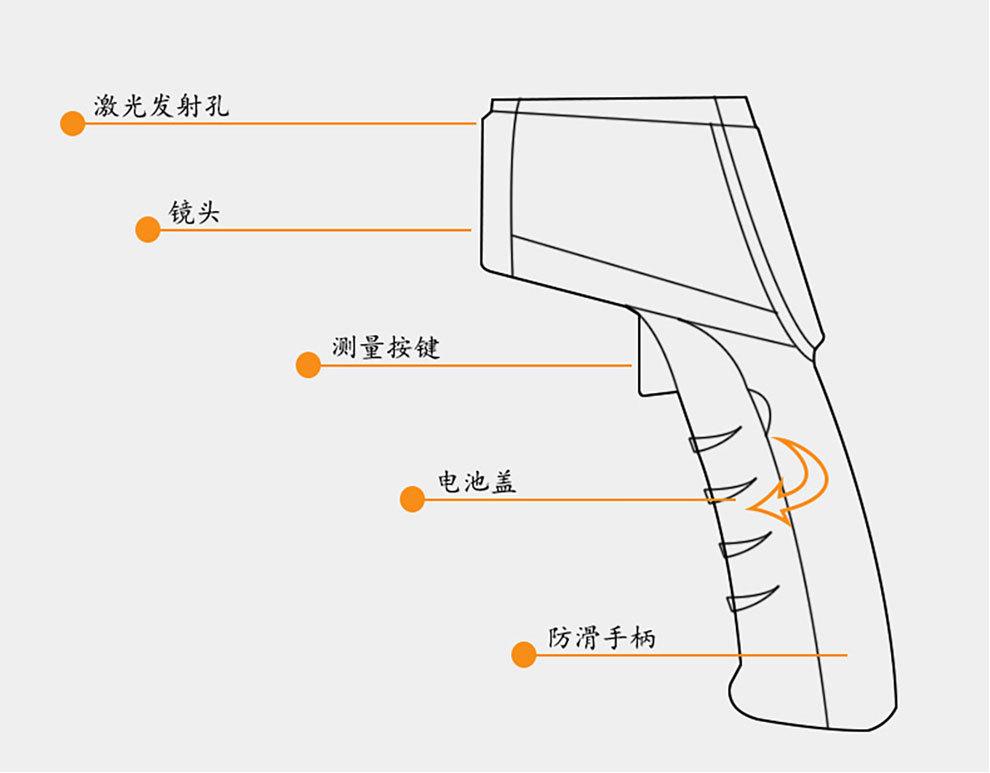 激光发射孔

镜头

测量按键

电池盖

防滑手柄