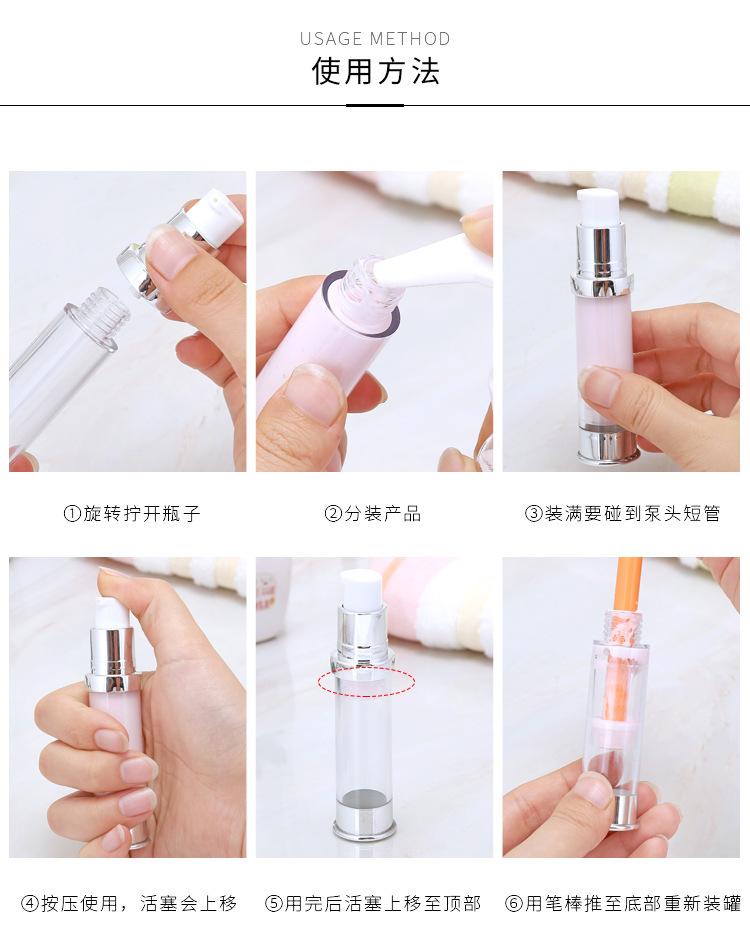 USAGE METHOD
使用方法

①旋转拧开瓶子

②分装产品

③装满要碰到泵头短管

④按压使用，活塞会上移

⑤用完后活塞上移至顶部

⑥用笔棒推至底部重新装罐