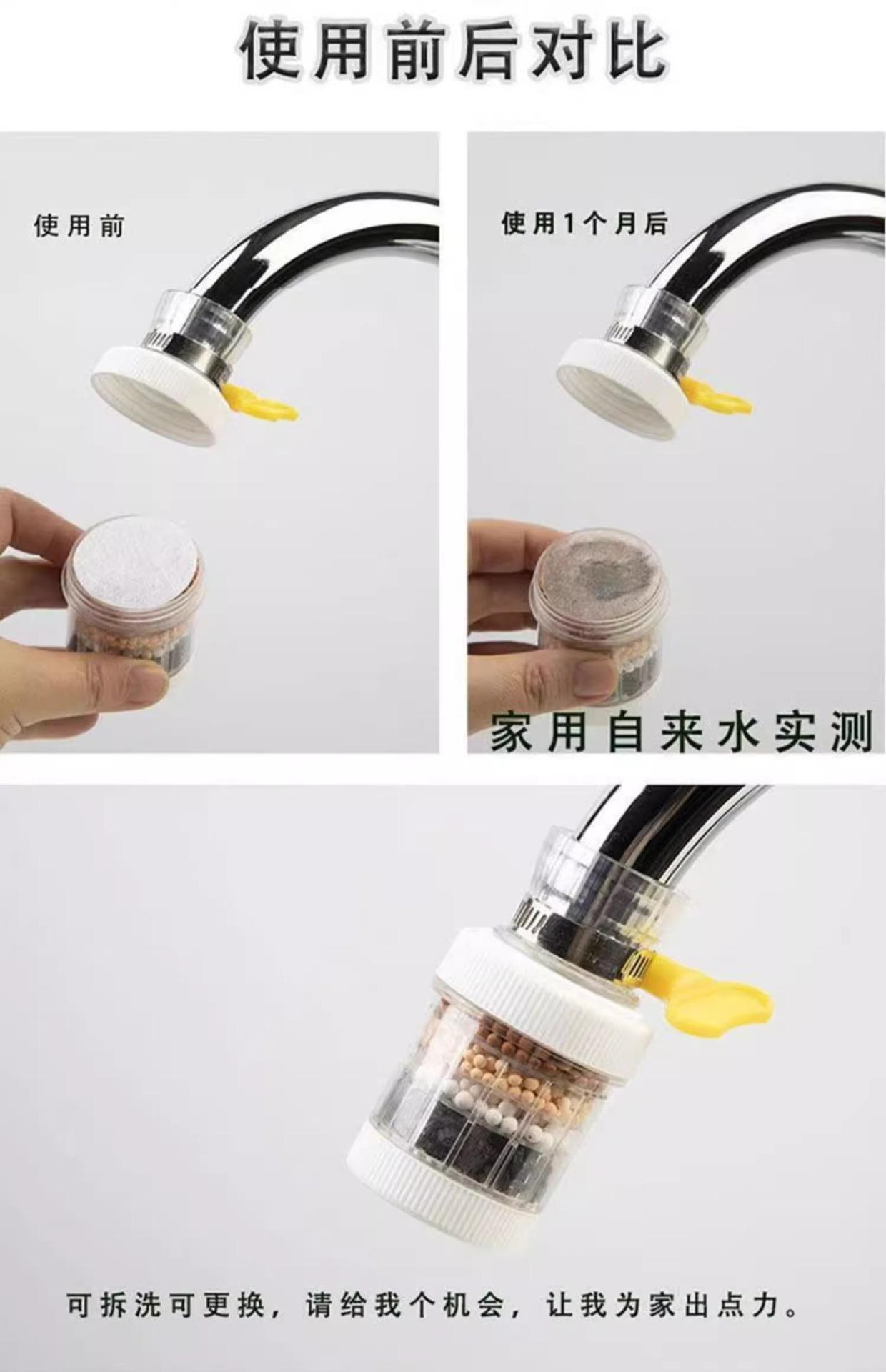 使用前后对比

使用前

使用1个月后

家用自来水实测

可拆洗可更换，请给我个机会，让我为家出点力。