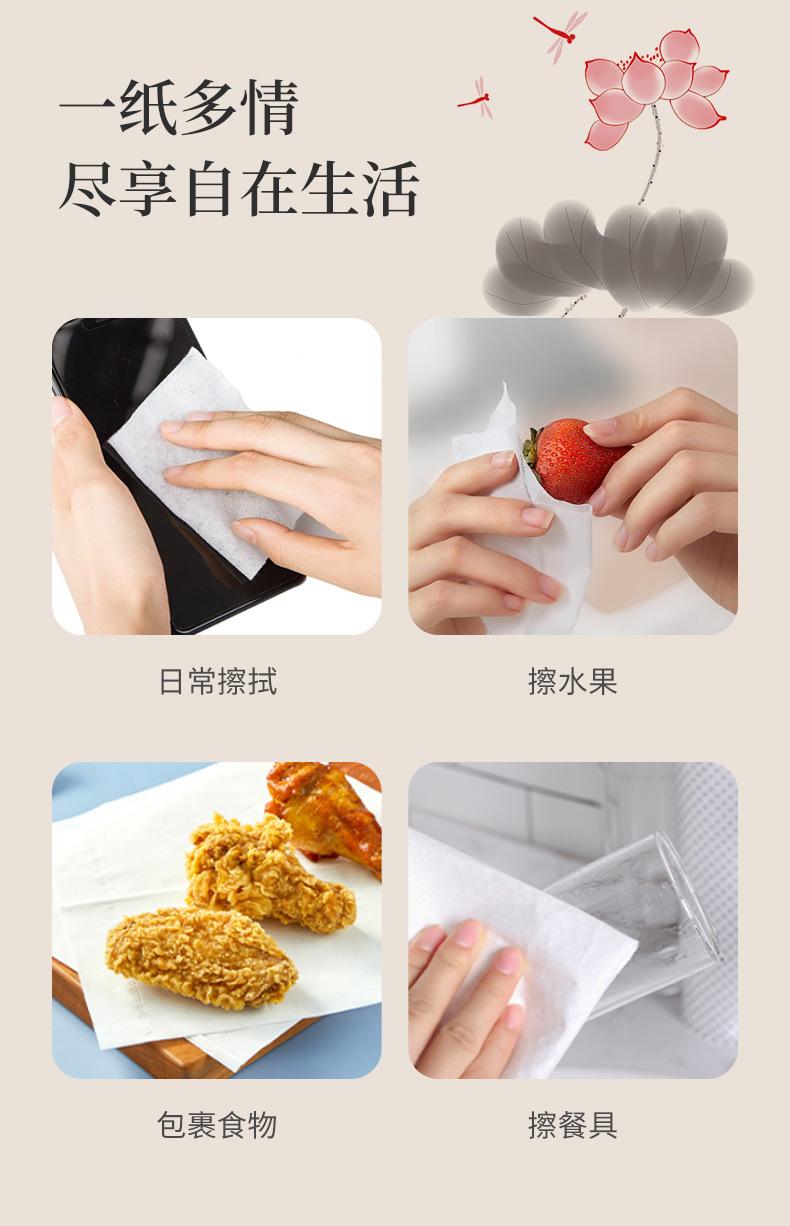 一纸多情
尽享自在生活

日常擦拭

擦水果

包裹食物

擦餐具