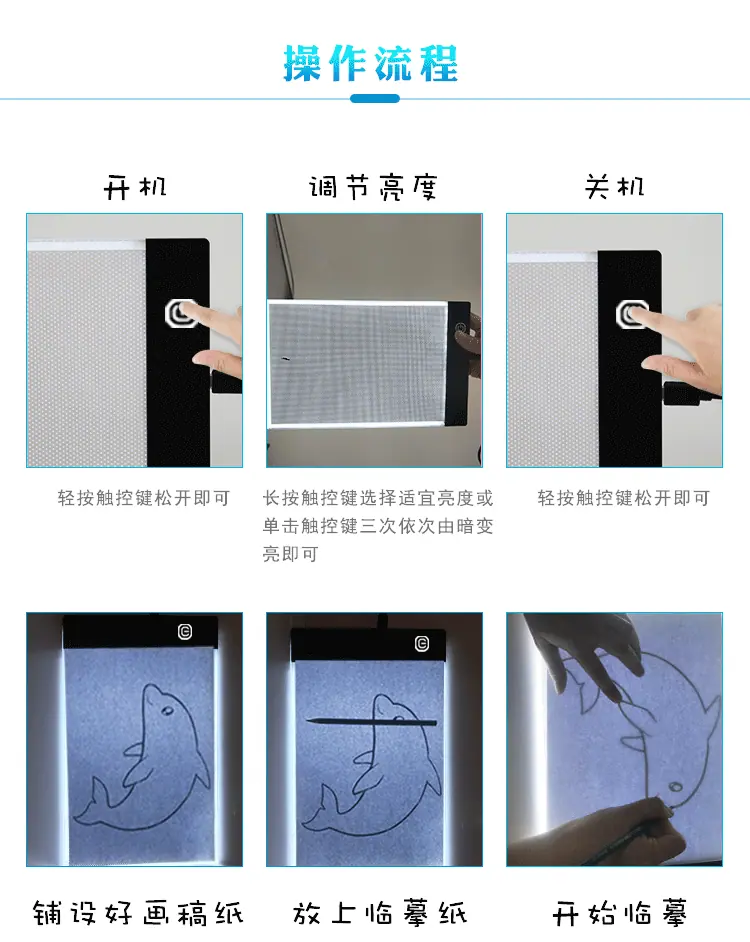 操作流程

开机

轻按触控键松开即可

调节亮度

长按触控键选择适宜亮度或单击触控键三次依次由暗变亮即可

关机

轻按触控键松开即可

铺设好画稿纸

放上临摹纸

开始临摹