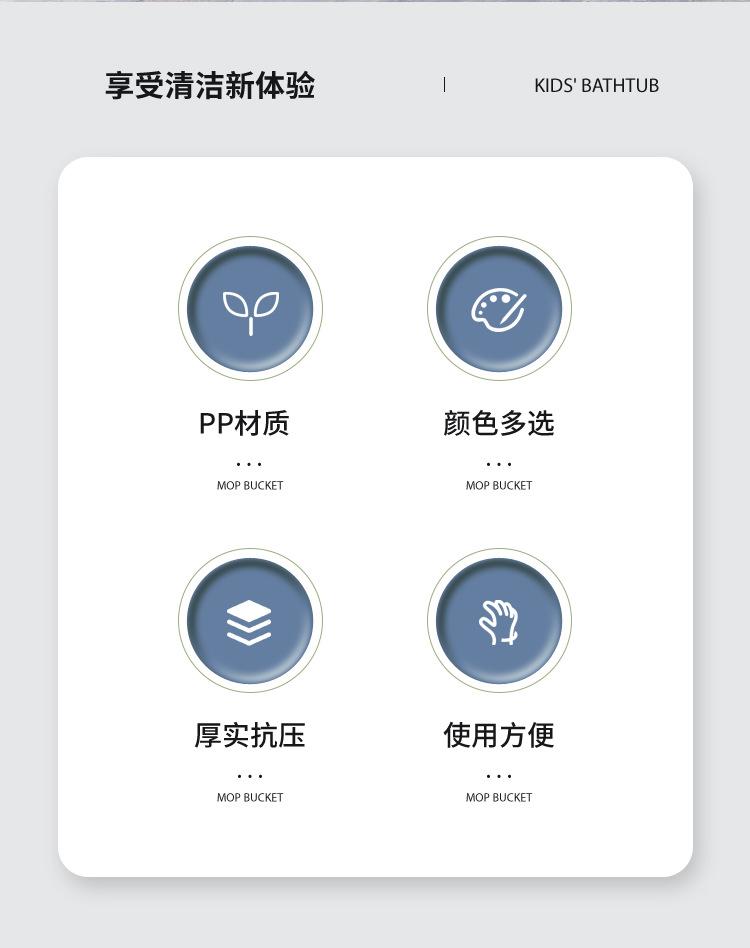 享受清洁新体验

KIDS' BATHTUB

PP材质
...
MOP BUCKET

颜色多选
...
MOP BUCKET

厚实抗压
...
MOP BUCKET

使用方便
...
MOP BUCKET