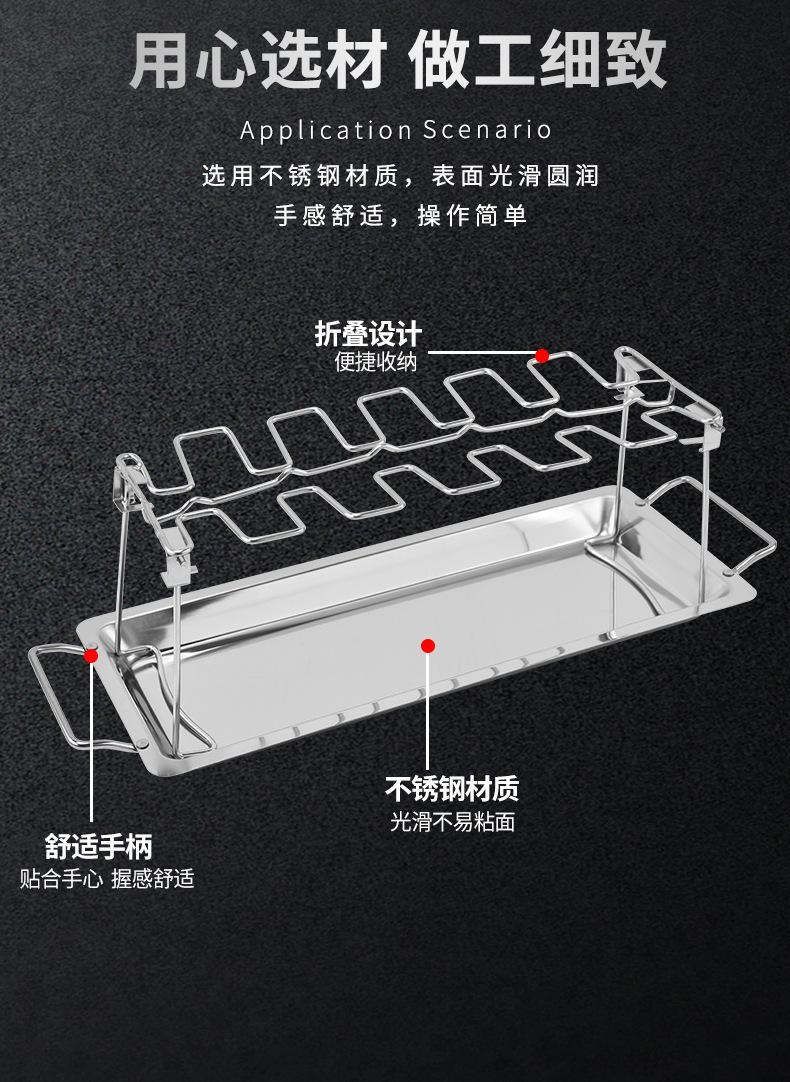 用心选材 做工细致

Application Scenario

选用不锈钢材质，表面光滑圆润
手感舒适，操作简单

折叠设计
便捷收纳

不锈钢材质
光滑不易粘面

舒适手柄
贴合手心 握感舒适