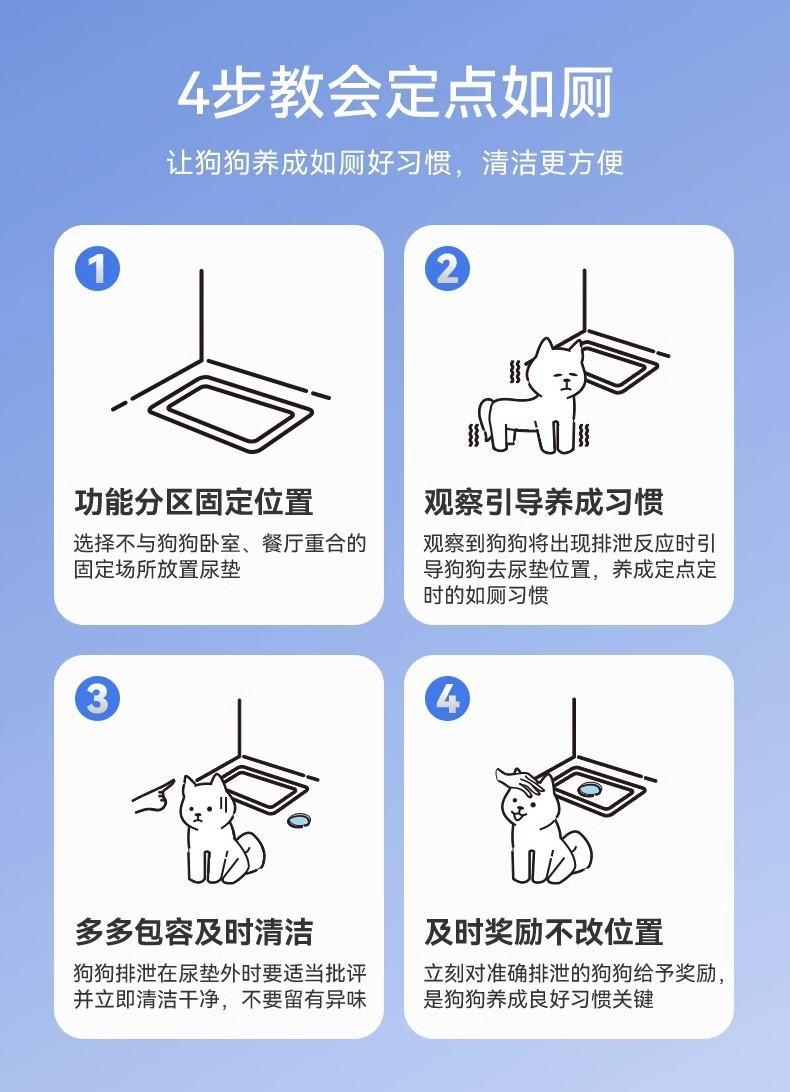 4步教会定点如厕

让狗狗养成如厕好习惯，清洁更方便

1

功能分区固定位置

选择不与狗狗卧室、餐厅重合的固定场所放置尿垫

2

观察引导养成习惯

观察到狗狗将出现排泄反应时引导狗狗去尿垫位置，养成定点定时的如厕习惯

3

多多包容及时清洁

狗狗排泄在尿垫外时要适当批评并立即清洁干净，不要留有异味

4

及时奖励不改位置

立刻对准确排泄的狗狗给予奖励，是狗狗养成良好习惯关键