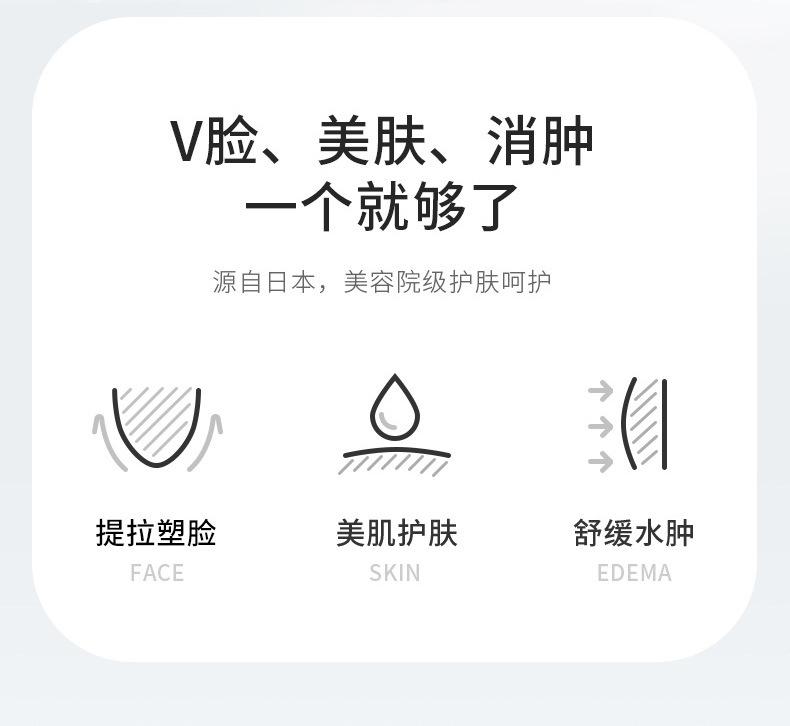 V脸、美肤、消肿
一个就够了

源自日本，美容院级护肤呵护

提拉塑脸
FACE

美肌护肤
SKIN

舒缓水肿
EDEMA