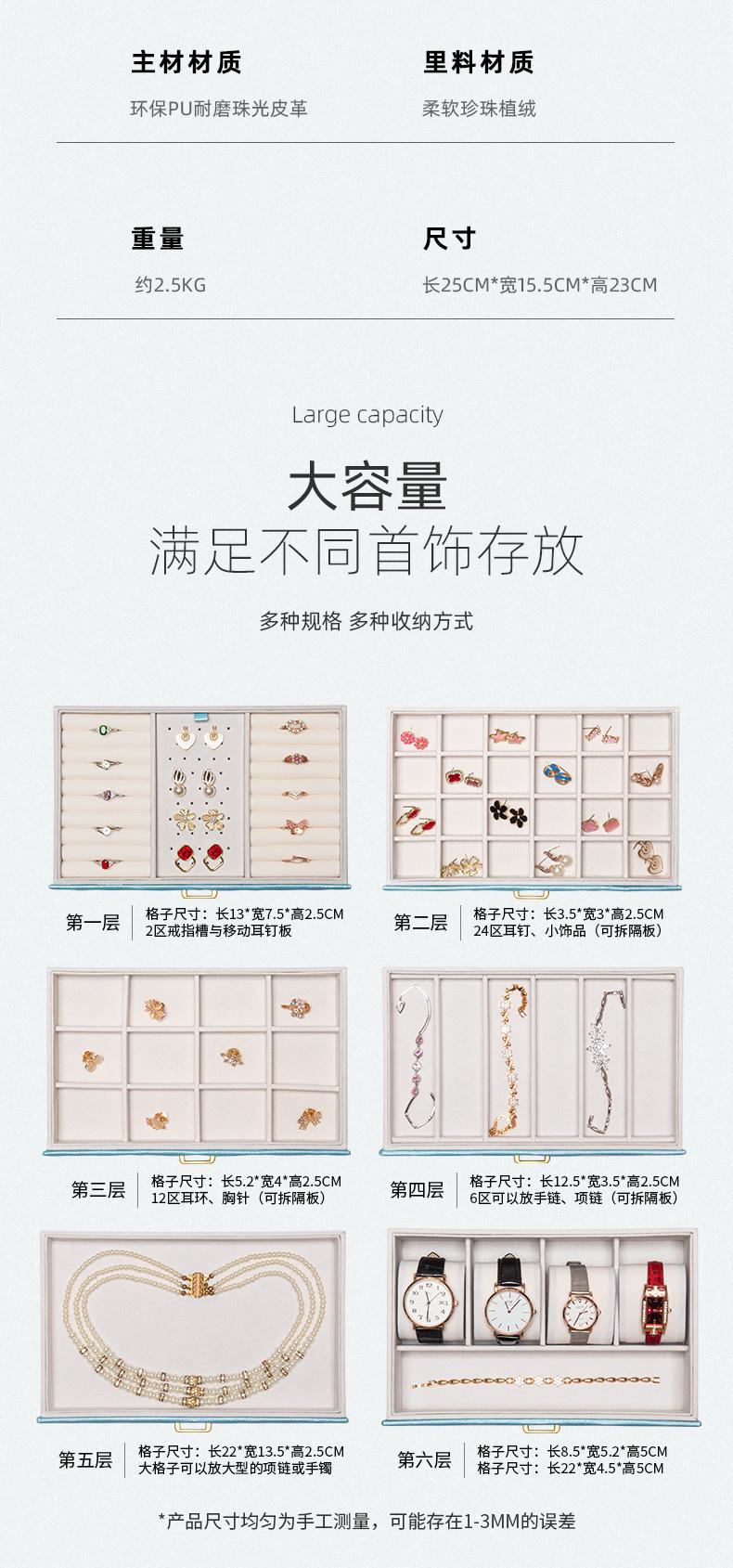 主材材质
环保PU耐磨珠光皮革

里料材质
柔软珍珠植绒

重量
约2.5KG

尺寸
长25CM*宽15.5CM*高23CM

Large capacity

大容量
满足不同首饰存放

多种规格 多种收纳方式

第一层
格子尺寸：长13*宽7.5*高2.5CM
2区戒指槽与移动耳钉板

第二层
格子尺寸：长3.5*宽3*高2.5CM
24区耳钉、小饰品（可拆隔板）

第三层
格子尺寸：长5.2*宽4*高2.5CM
12区耳环、胸针（可拆隔板）

第四层
格子尺寸：长12.5*宽3.5*高2.5CM
6区可以放手链、项链（可拆隔板）

第五层
格子尺寸：长22*宽13.5*高2.5CM
大格子可以放大型的项链或手镯

第六层
格子尺寸：长8.5*宽5.2*高5CM
格子尺寸：长22*宽4.5*高5CM

*产品尺寸均匀为手工测量，可能存在1-3MM的误差