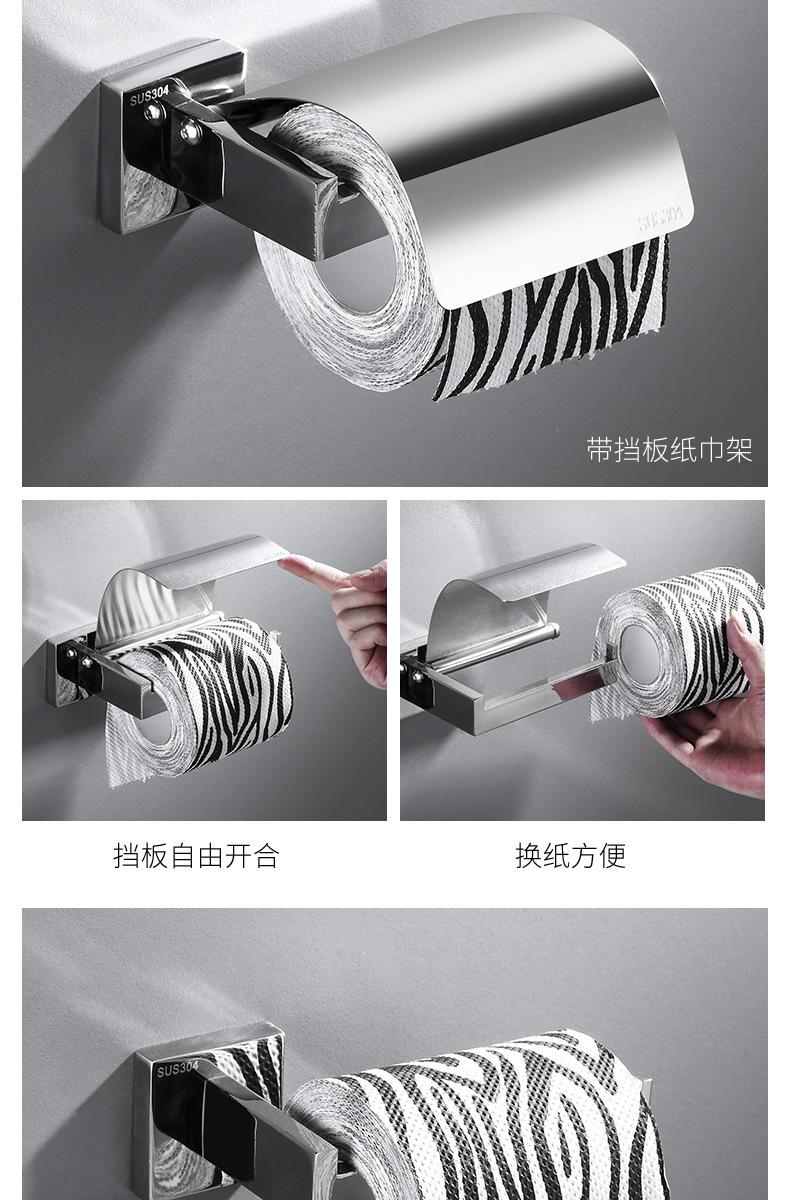 SUS304

SUS304

带挡板纸巾架

挡板自由开合

换纸方便

SUS304