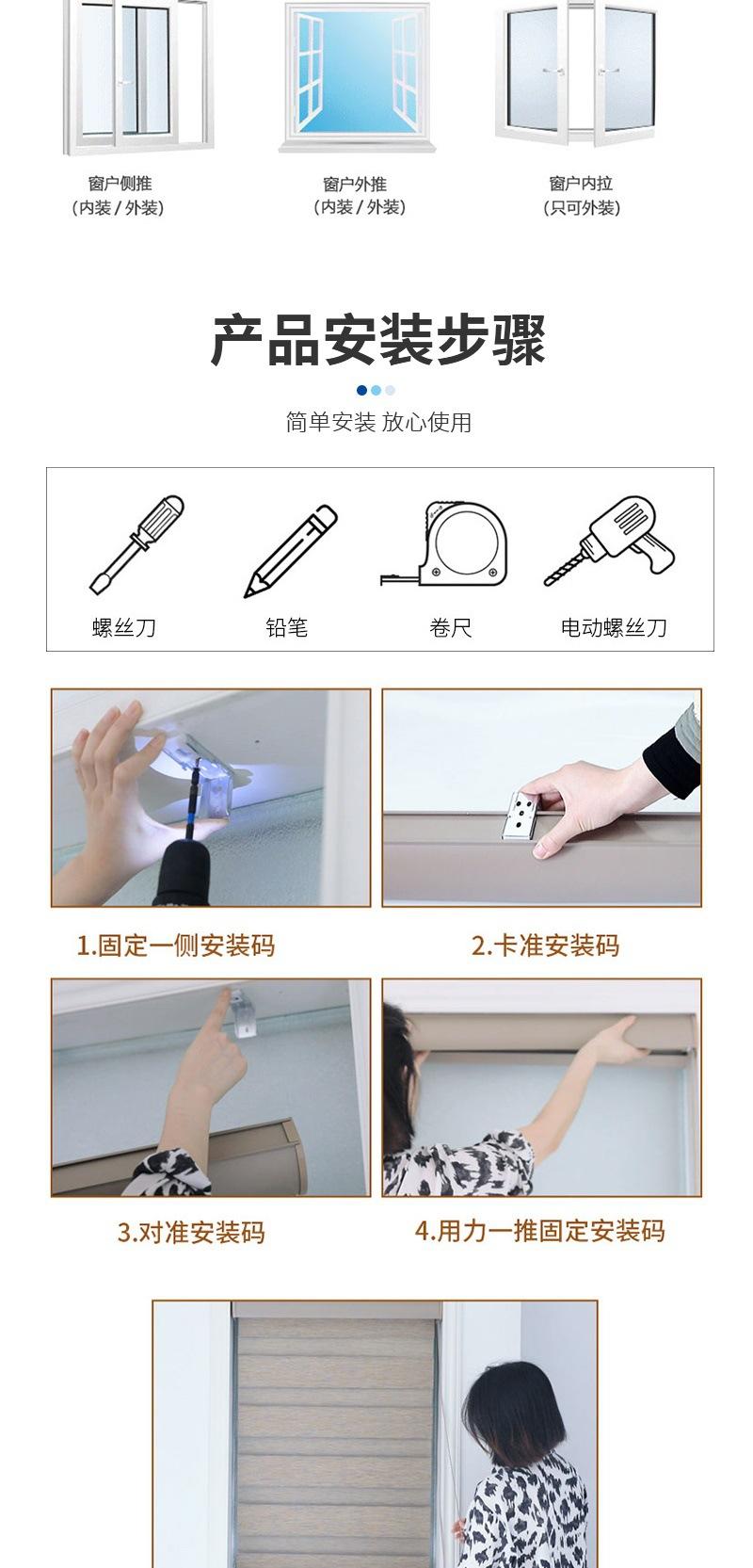 窗户侧推
（内装 / 外装）

窗户外推
（内装 / 外装）

窗户内拉
（只可外装）

产品安装步骤

简单安装 放心使用

螺丝刀

铅笔

卷尺

电动螺丝刀

1.固定一侧安装码

2.卡准安装码

3.对准安装码

4.用力一推固定安装码