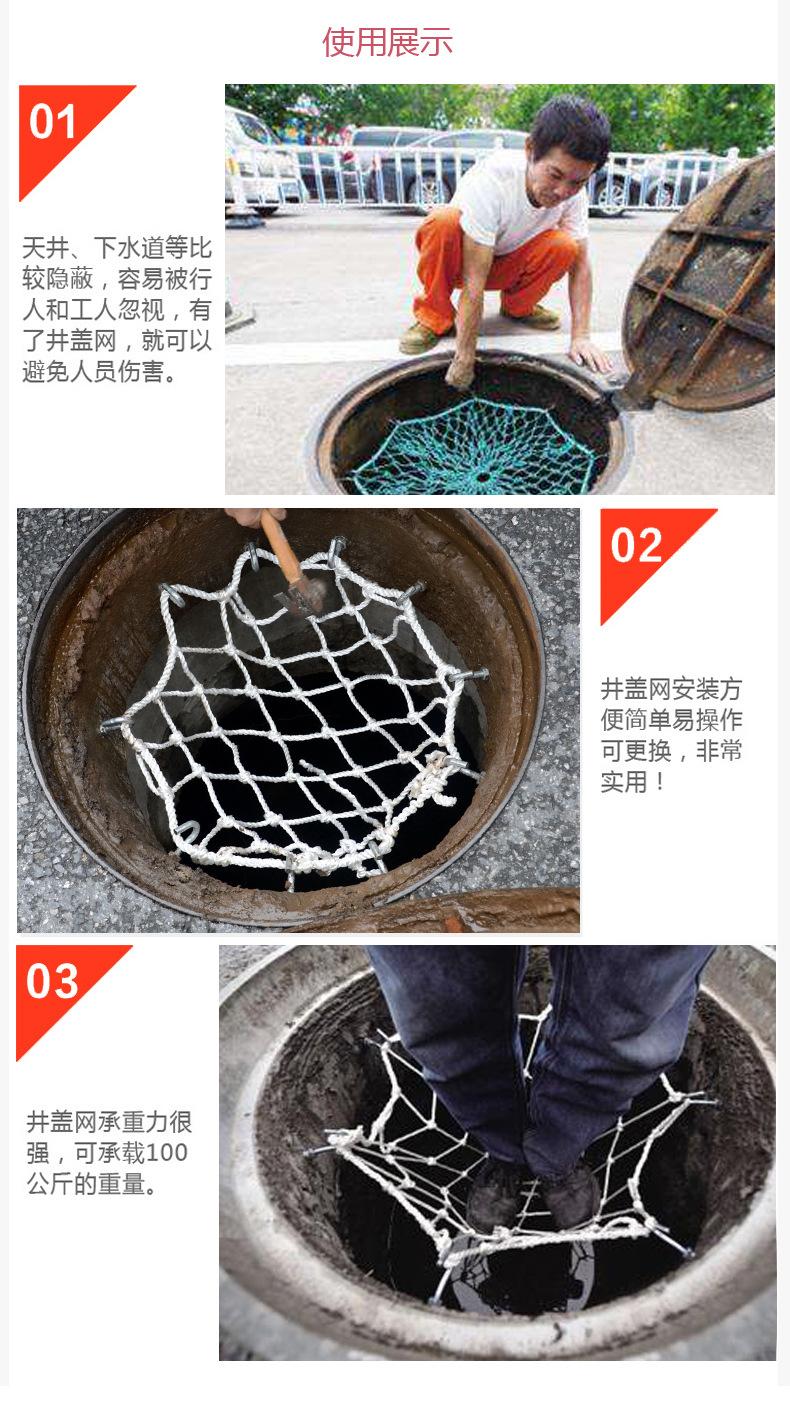 使用展示

01

天井、下水道等比较隐蔽，容易被行人和工人忽视，有了井盖网，就可以避免人员伤害。

02

井盖网安装方便简单易操作可更换，非常实用！

03

井盖网承重力很强，可承载100公斤的重量。