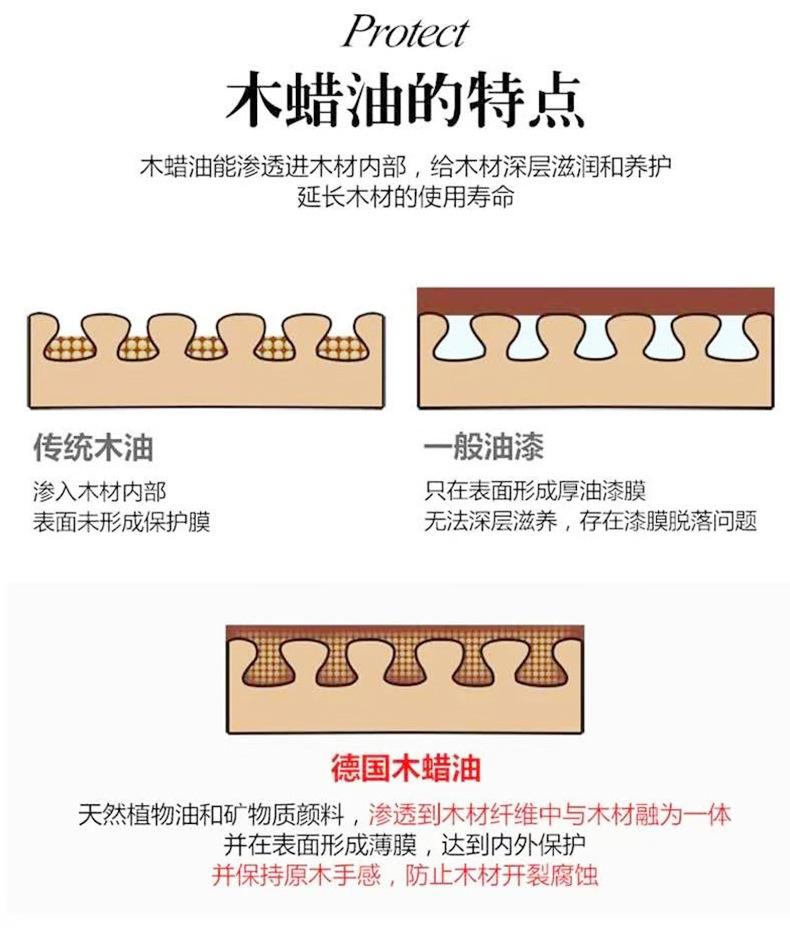 Protect

木蜡油的特点

木蜡油能渗透进木材内部，给木材深层滋润和养护
延长木材的使用寿命

传统木油

渗入木材内部
表面未形成保护膜

一般油漆

只在表面形成厚油漆膜
无法深层滋养，存在漆膜脱落问题

德国木蜡油

天然植物油和矿物质颜料，渗透到木材纤维中与木材融为一体
并在表面形成薄膜，达到内外保护
并保持原木手感，防止木材开裂腐蚀