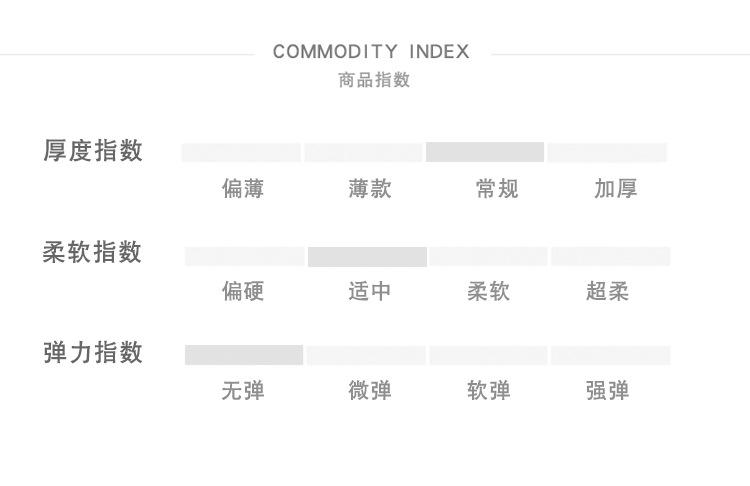 COMMODITY INDEX
商品指数

厚度指数
偏薄 薄款 常规 加厚

柔软指数
偏硬 适中 柔软 超柔

弹力指数
无弹 微弹 软弹 强弹