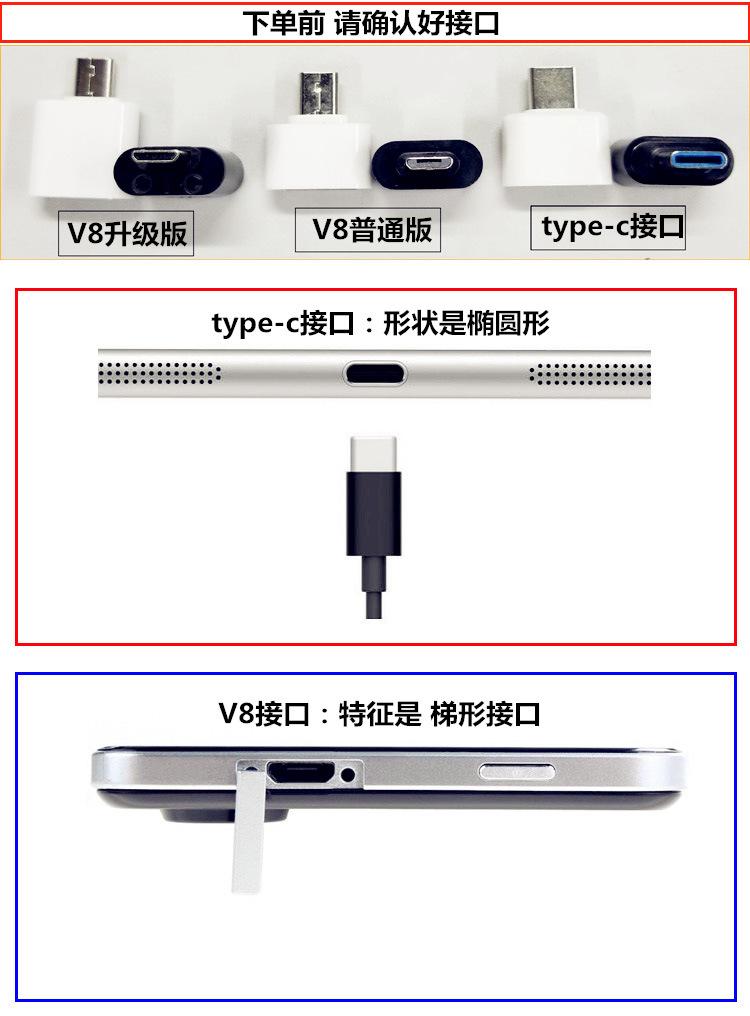 下单前 请确认好接口

V8升级版

V8普通版

type-c接口

type-c接口：形状是椭圆形

V8接口：特征是 梯形接口