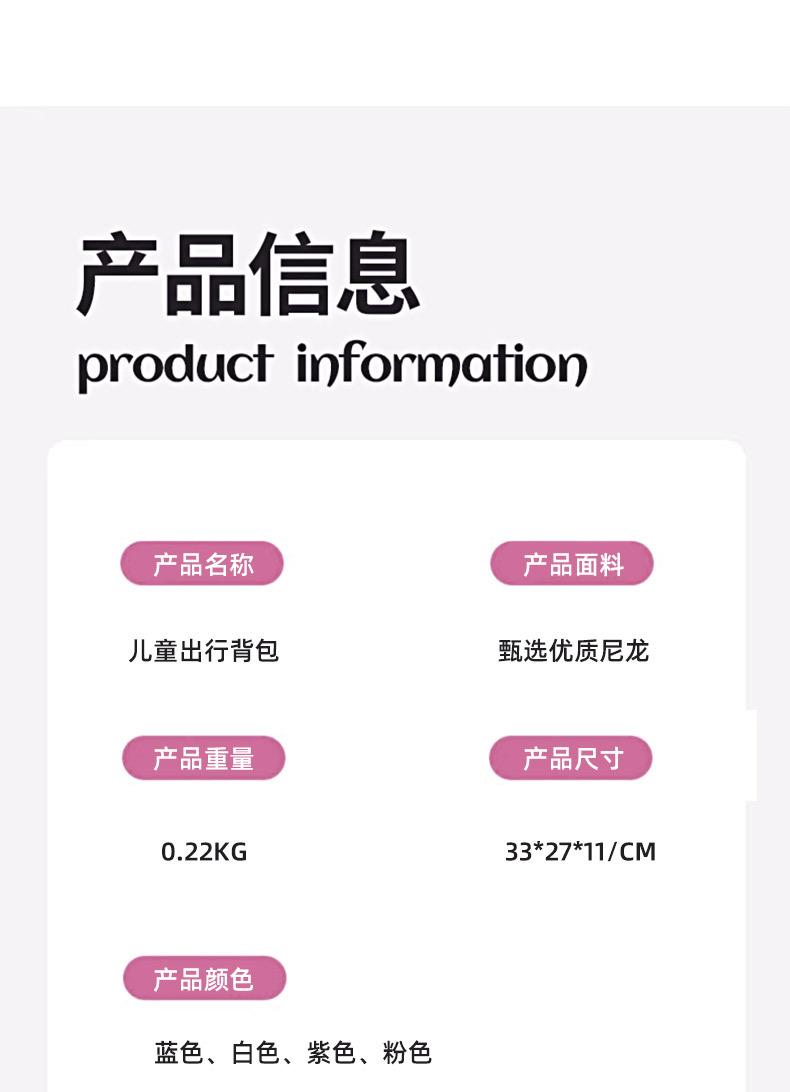 产品信息
product information

产品名称

儿童出行背包

产品面料

甄选优质尼龙

产品重量

0.22KG

产品尺寸

33*27*11/CM

产品颜色

蓝色、白色、紫色、粉色