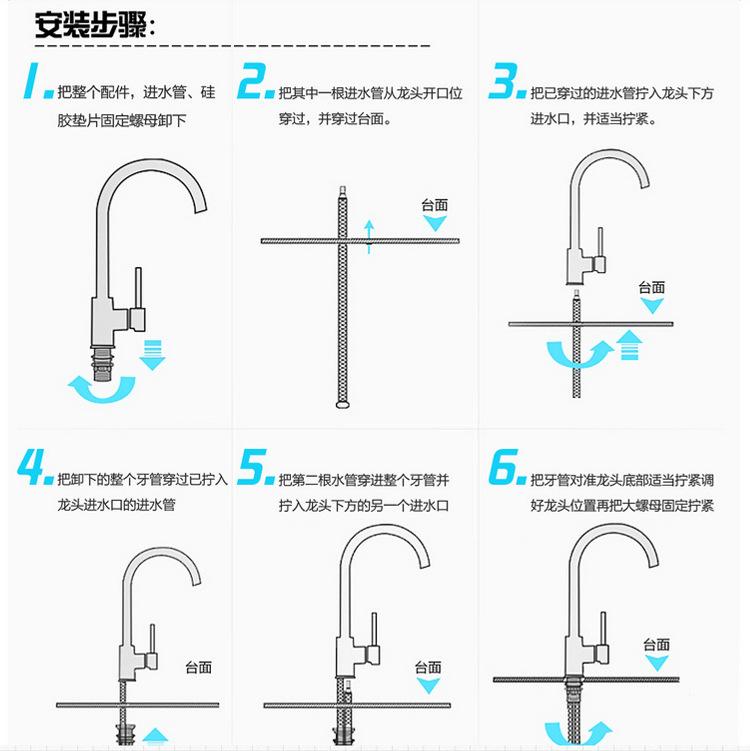 安装步骤:

1. 把整个配件，进水管、硅胶垫片固定螺母卸下

2. 把其中一根进水管从龙头开口位穿过，并穿过台面。

台面

3. 把已穿过的进水管拧入龙头下方进水口，并适当拧紧。

台面

4. 把卸下的整个牙管穿过已拧入龙头进水口的进水管

台面

5. 把第二根水管穿进整个牙管并拧入龙头下方的另一个进水口

台面

6. 把牙管对准龙头底部适当拧紧调好龙头位置再把大螺母固定拧紧

台面