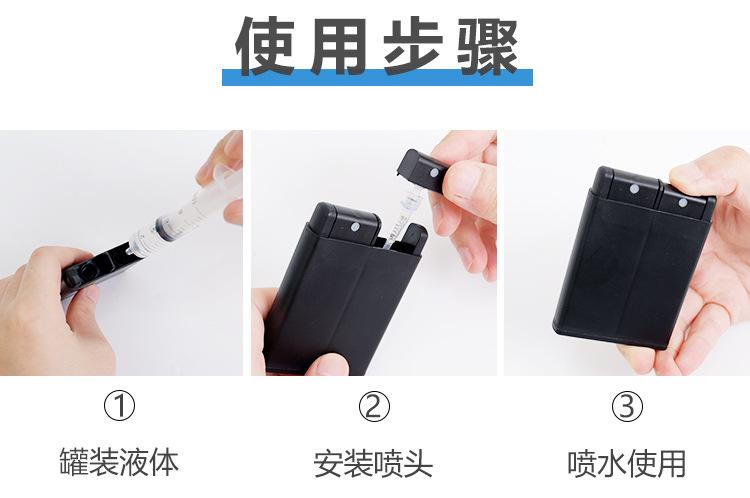 使用步骤

①
罐装液体

②
安装喷头

③
喷水使用