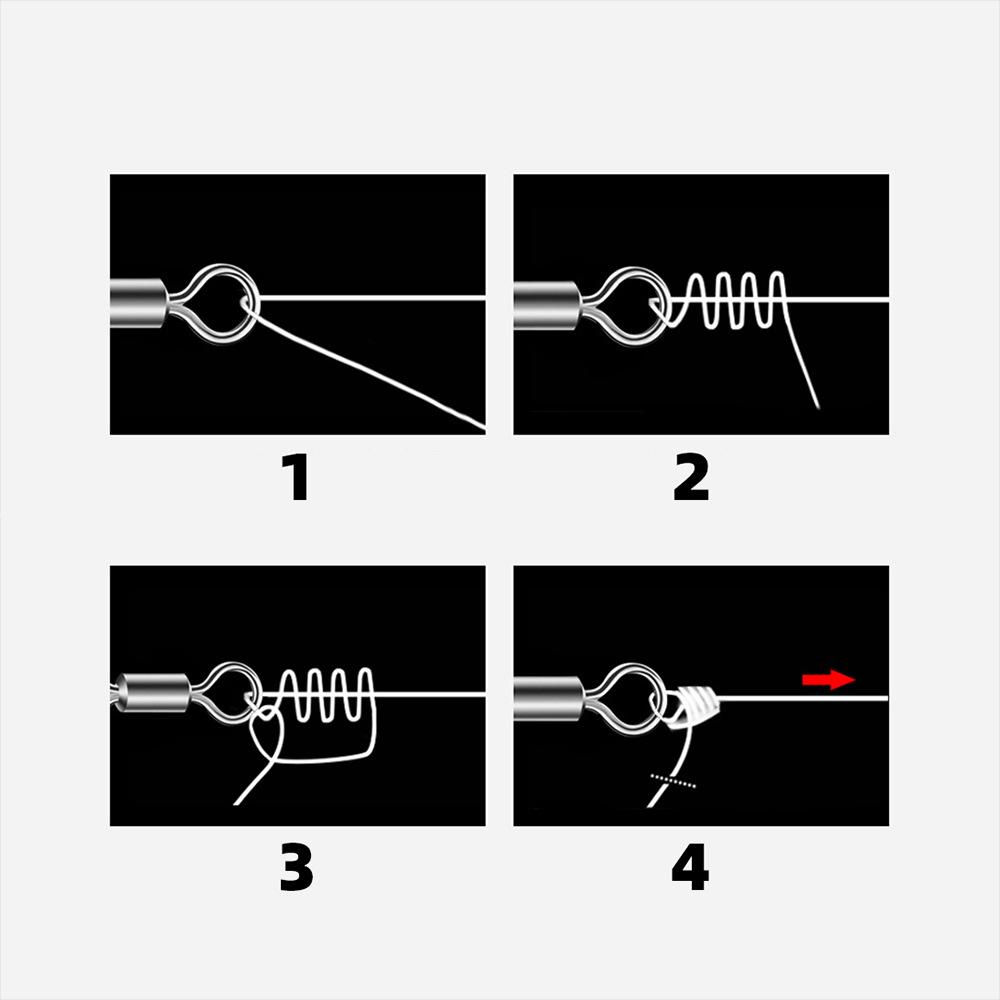 1

2

3

4