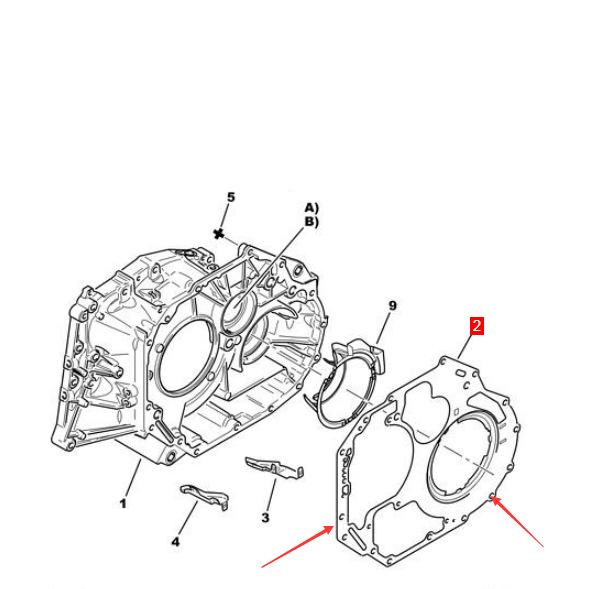 5
A)
B)
9
2
1
3
4