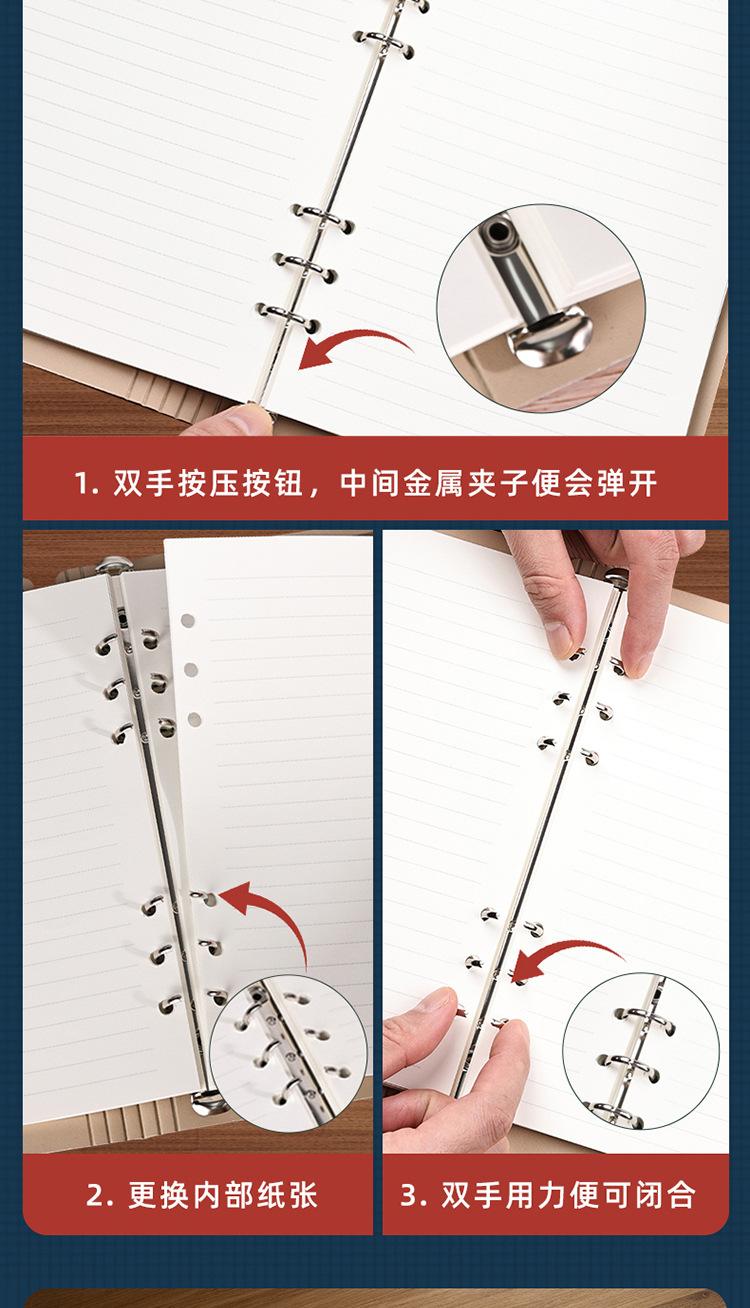 1. 双手按压按钮，中间金属夹子便会弹开

2. 更换内部纸张

3. 双手用力便可闭合