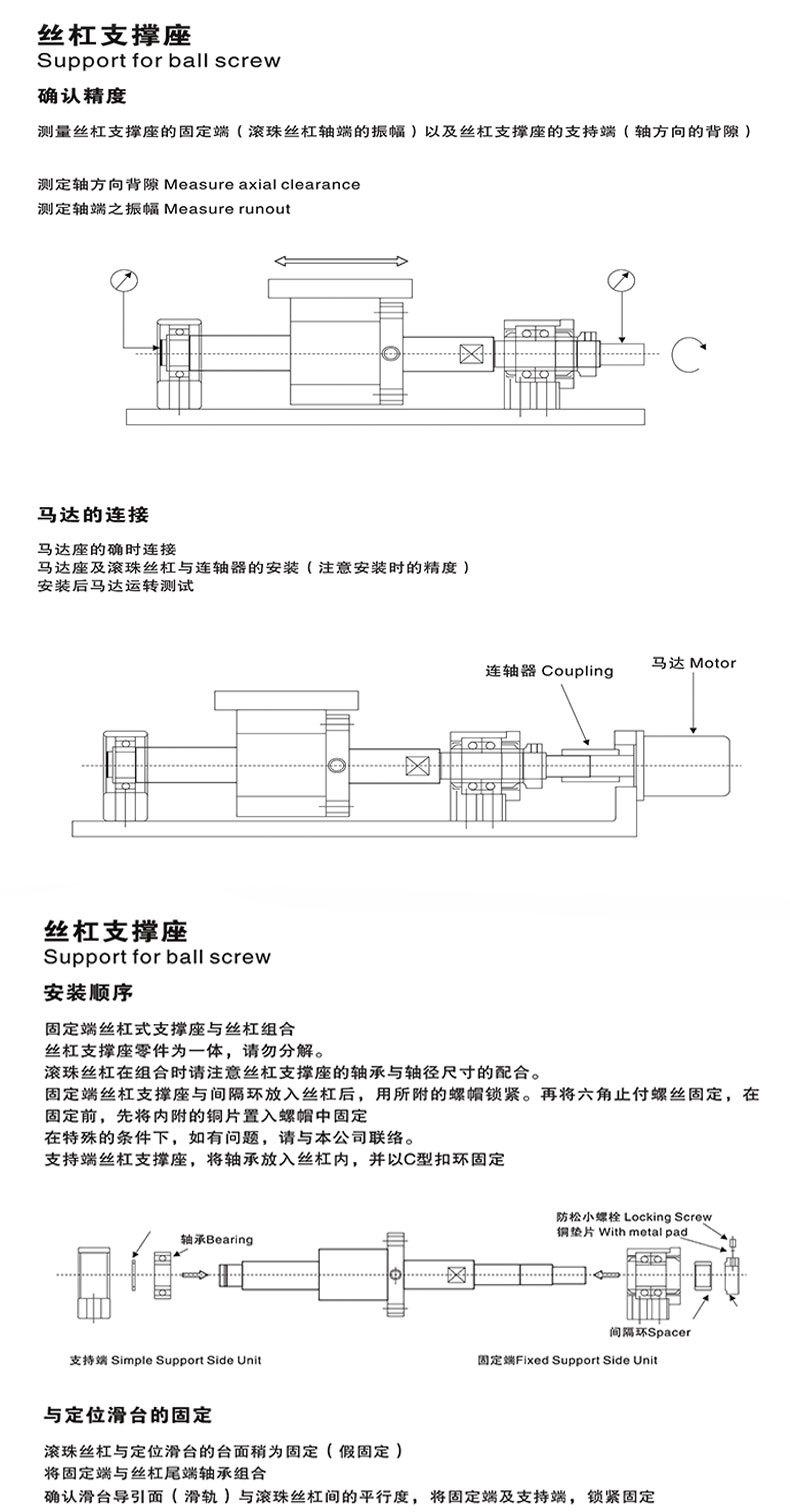 丝杠支撑座
Support for ball screw

确认精度

测量丝杠支撑座的固定端（滚珠丝杠轴端的振幅）以及丝杠支撑座的支持端（轴方向的背隙）

测定轴方向背隙 Measure axial clearance
测定轴端之振幅 Measure runout

马达的连接

马达座的确时连接
马达座及滚珠丝杠与连轴器的安装（注意安装时的精度）
安装后马达运转测试

连轴器 Coupling
马达 Motor

丝杠支撑座
Support for ball screw

安装顺序

固定端丝杠式支撑座与丝杠组合
丝杠支撑座零件为一体，请勿分解。
滚珠丝杠在组合时请注意丝杠支撑座的轴承与轴径尺寸的配合。
固定端丝杠支撑座与间隔环放入丝杠后，用所附的螺帽锁紧。再将六角止付螺丝固定，在固定前，先将内附的铜片置入螺帽中固定
在特殊的条件下，如有问题，请与本公司联络。
支持端丝杠支撑座，将轴承放入丝杠内，并以C型扣环固定

轴承Bearing
防松小螺栓 Locking Screw
铜垫片 With metal pad
间隔环Spacer
支持端 Simple Support Side Unit
固定端Fixed Support Side Unit

与定位滑台的固定

滚珠丝杠与定位滑台的台面稍为固定（假固定）
将固定端与丝杠尾端轴承组合
确认滑台导引面（滑轨）与滚珠丝杠间的平行度，将固定端及支持端，锁紧固定