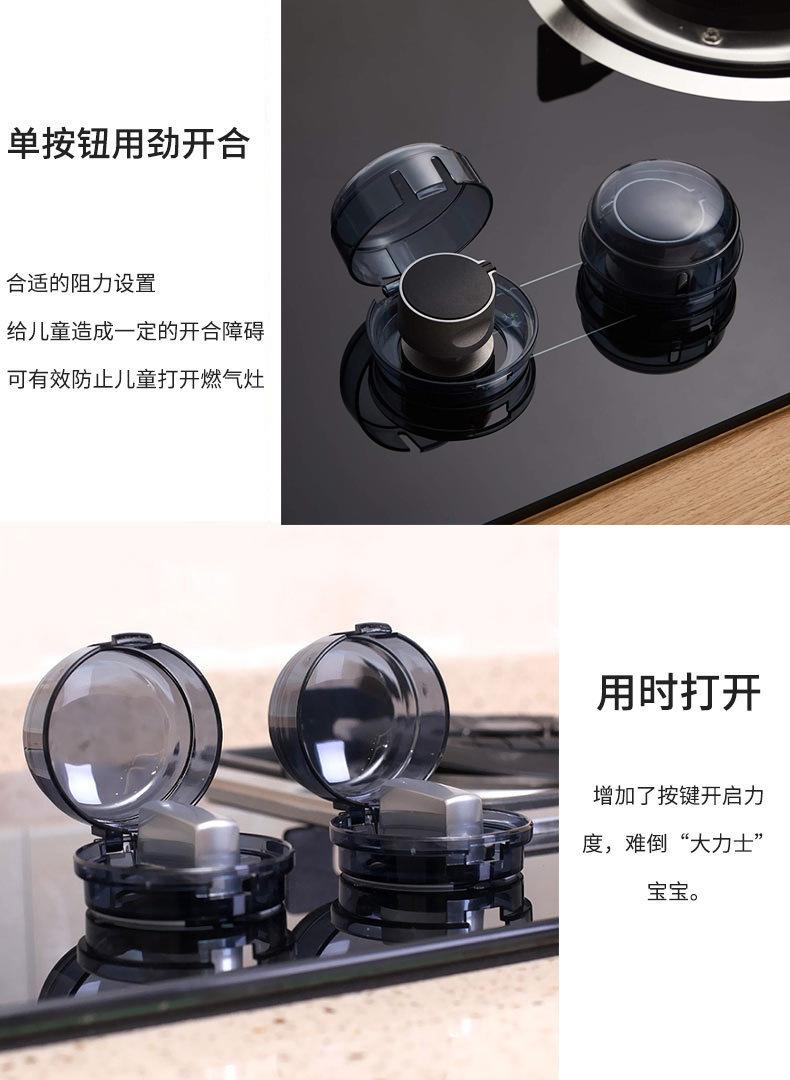 单按钮用劲开合

合适的阻力设置
给儿童造成一定的开合障碍
可有效防止儿童打开燃气灶

用时打开

增加了按键开启力度，难倒“大力士”宝宝。