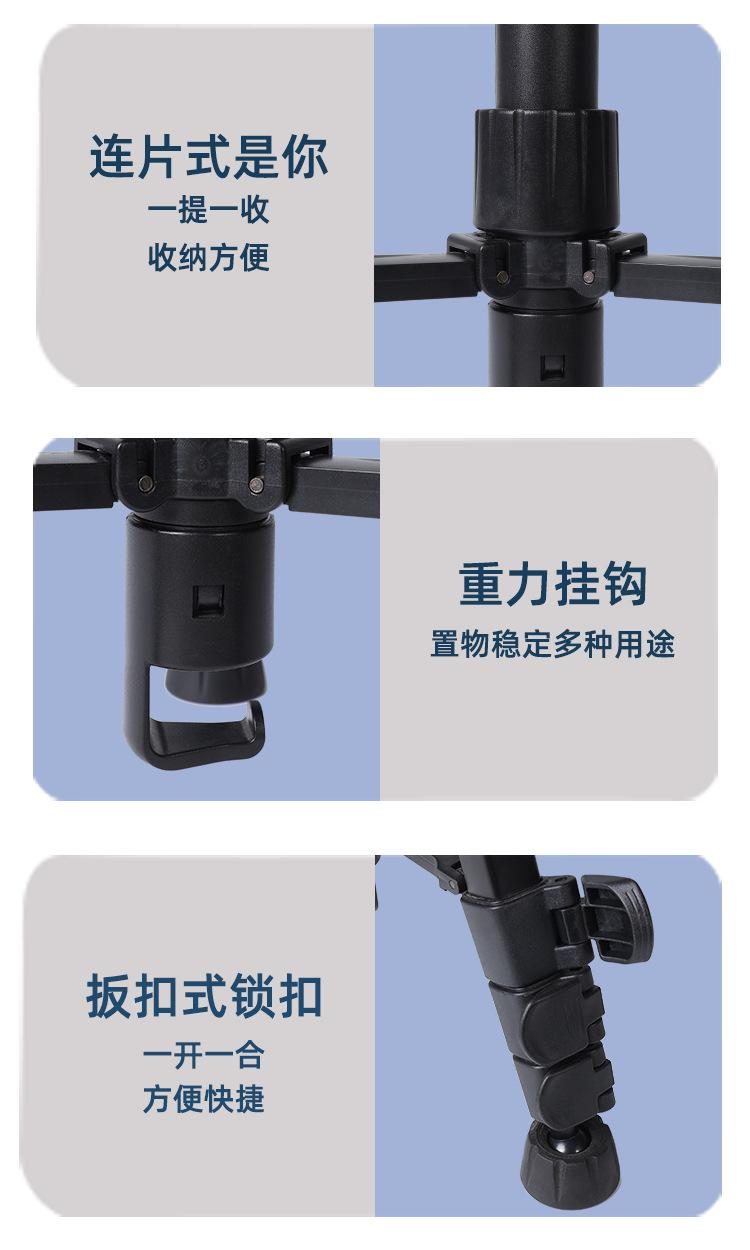 连片式是你
一提一收
收纳方便

重力挂钩
置物稳定多种用途

扳扣式锁扣
一开一合
方便快捷