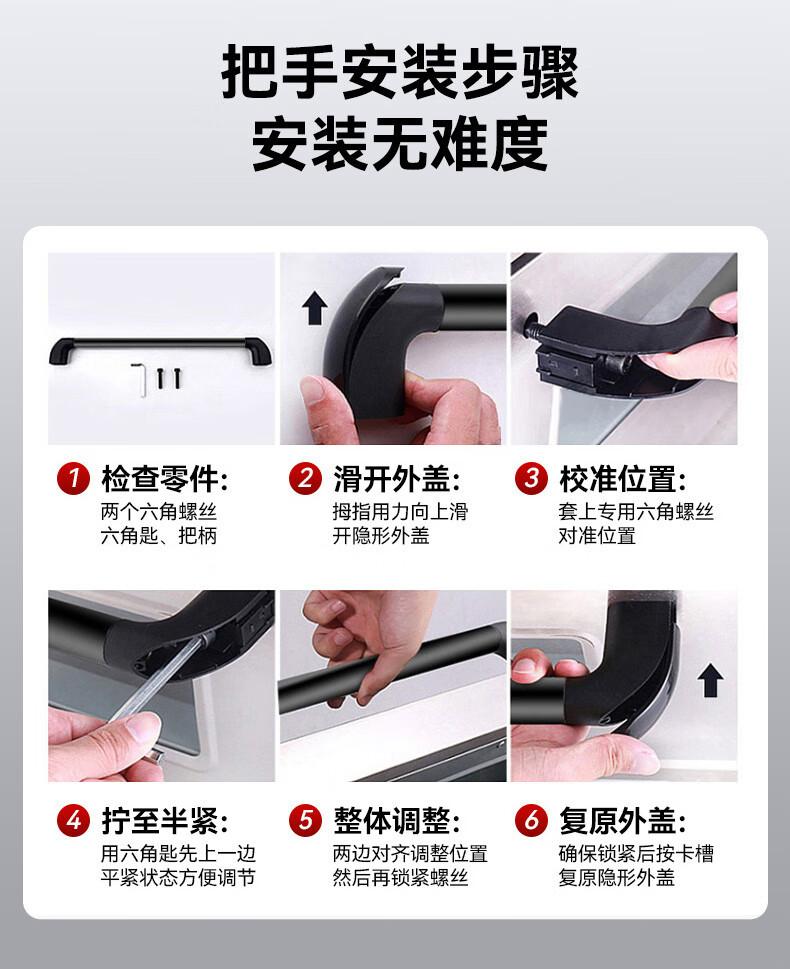 把手安装步骤
安装无难度

1 检查零件:
两个六角螺丝
六角匙、把柄

2 滑开外盖:
拇指用力向上滑
开隐形外盖

3 校准位置:
套上专用六角螺丝
对准位置

4 拧至半紧:
用六角匙先上一边
平紧状态方便调节

5 整体调整:
两边对齐调整位置
然后再锁紧螺丝

6 复原外盖:
确保锁紧后按卡槽
复原隐形外盖