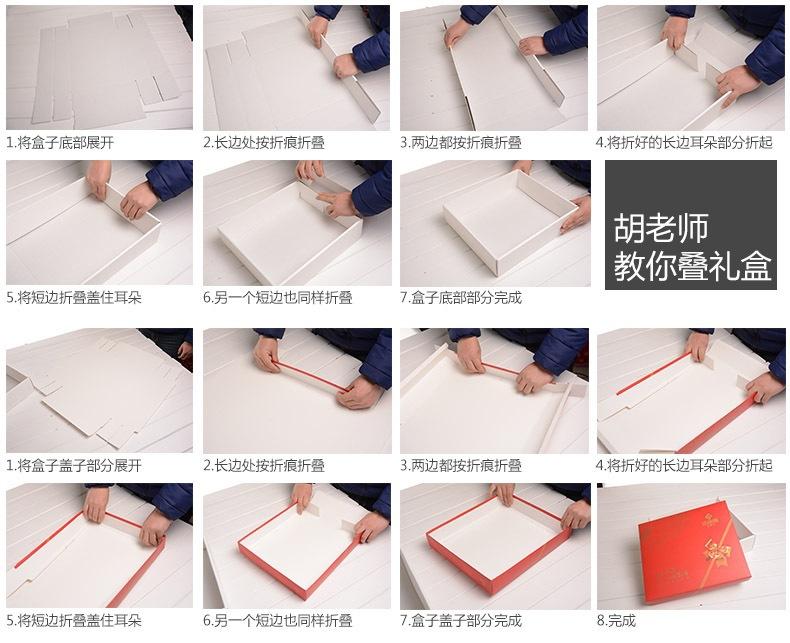 1.将盒子底部展开

2.长边处按折痕折叠

3.两边都按折痕折叠

4.将折好的长边耳朵部分折起

5.将短边折叠盖住耳朵

6.另一个短边也同样折叠

7.盒子底部部分完成

胡老师
教你叠礼盒

1.将盒子盖子部分展开

2.长边处按折痕折叠

3.两边都按折痕折叠

4.将折好的长边耳朵部分折起

5.将短边折叠盖住耳朵

6.另一个短边也同样折叠

7.盒子盖子部分完成

8.完成