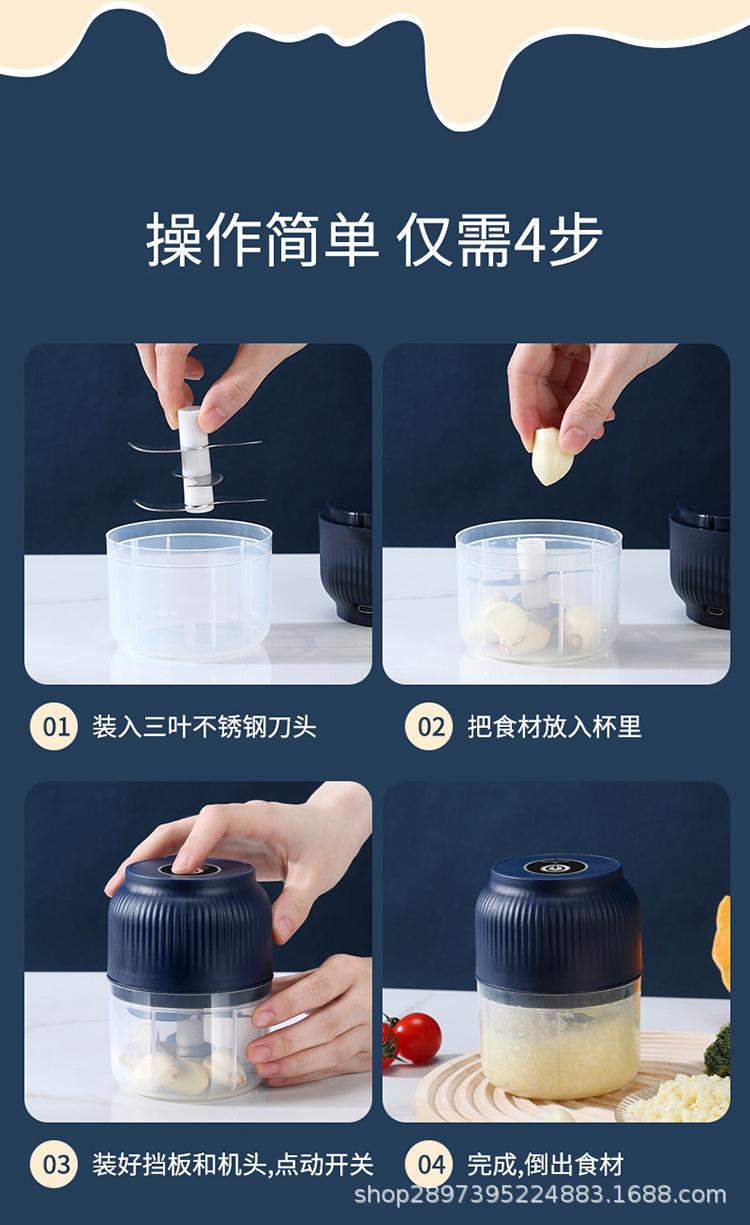 操作简单 仅需4步

01 装入三叶不锈钢刀头

02 把食材放入杯里

03 装好挡板和机头,点动开关

04 完成,倒出食材

shop2897395224883.1688.com